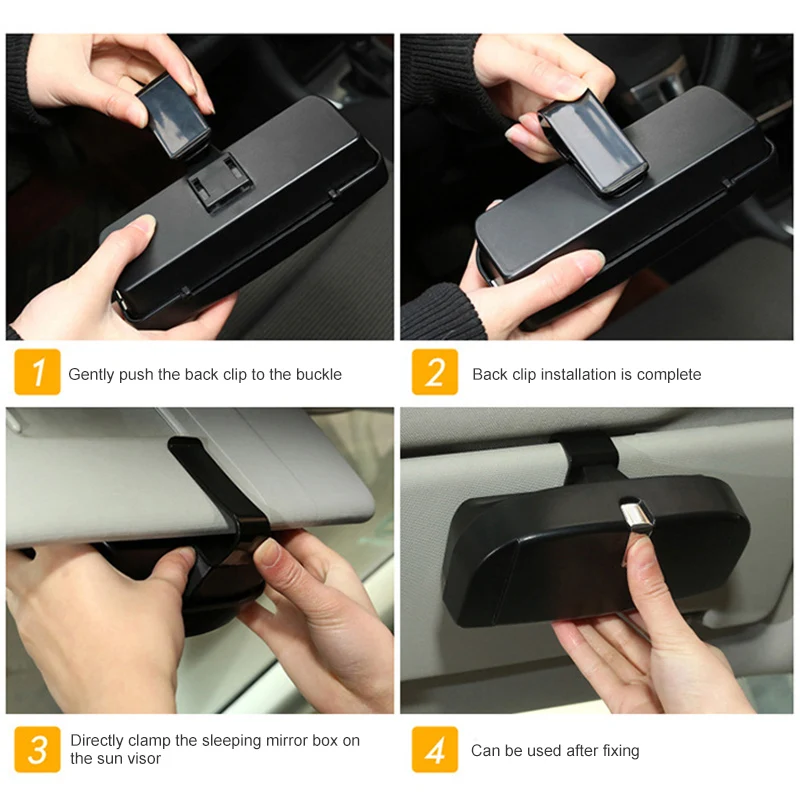 1 Gently push the back clip to the buckle

2 Back clip installation is complete

3 Directly clamp the sleeping mirror box on the sun visor

4 Can be used after fixing