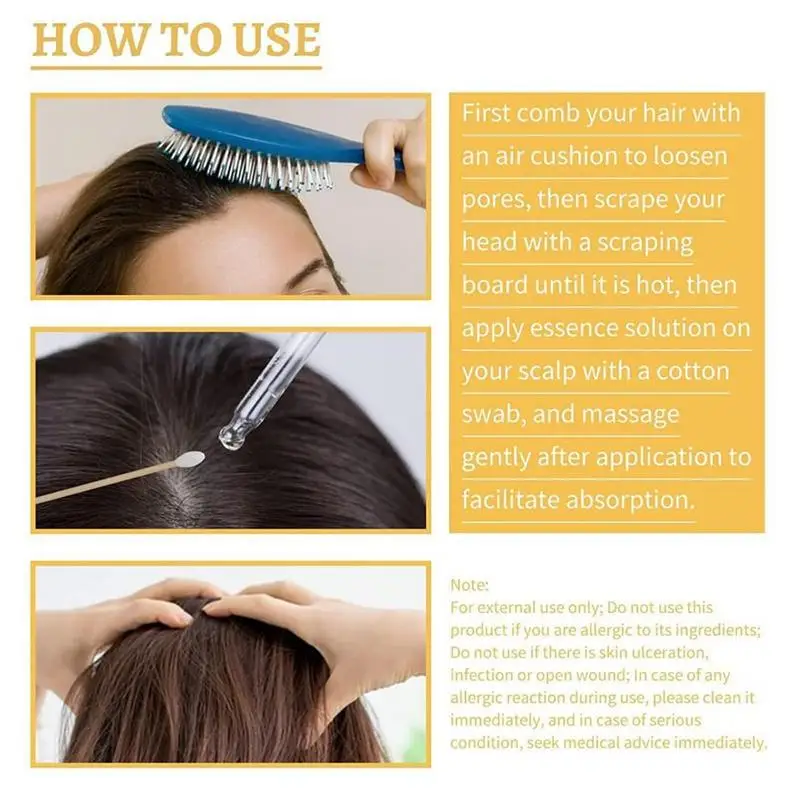 HOW TO USE

First comb your hair with an air cushion to loosen pores, then scrape your head with a scraping board until it is hot, then apply essence solution on your scalp with a cotton swab, and massage gently after application to facilitate absorption.

Note:
For external use only; Do not use this product if you are allergic to its ingredients; Do not use if there is skin ulceration, infection or open wound; In case of any allergic reaction during use, please clean it immediately, and in case of serious condition, seek medical advice immediately.