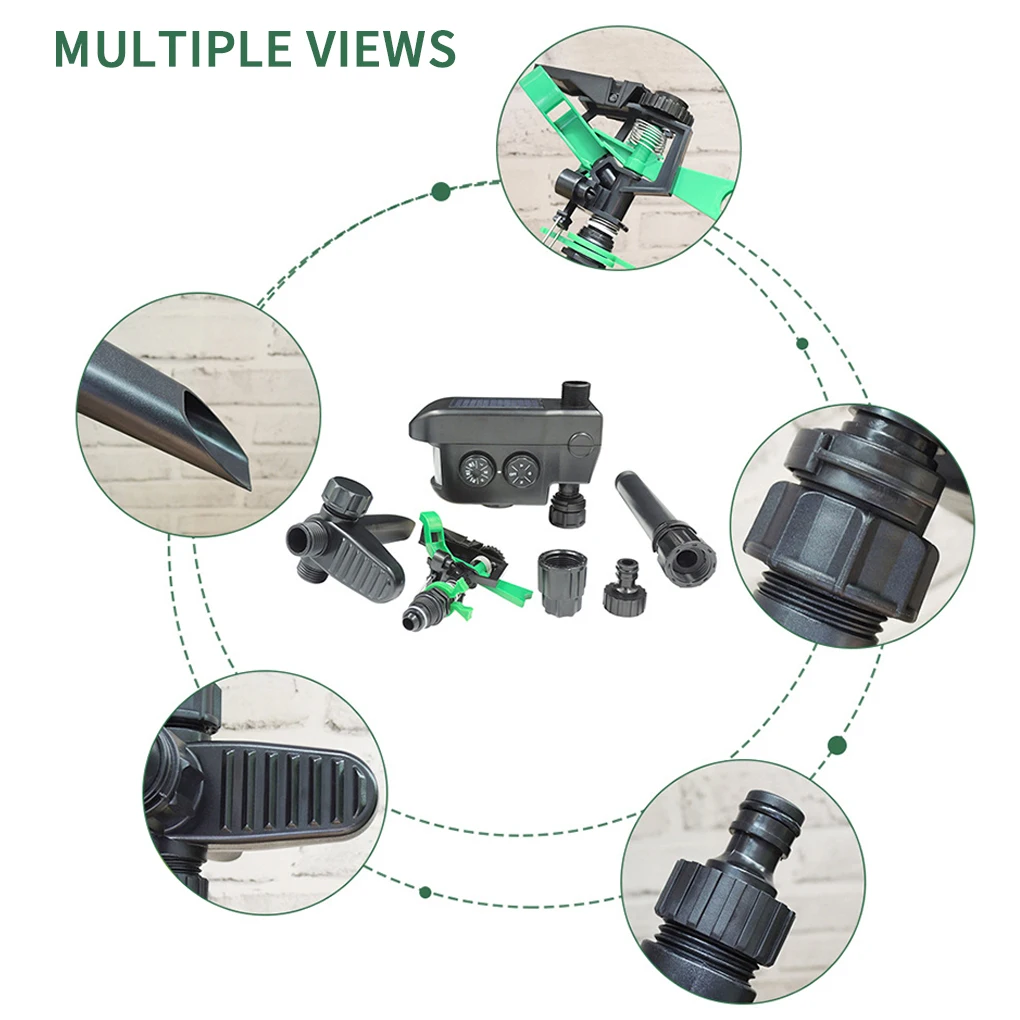 MULTIPLE VIEWS