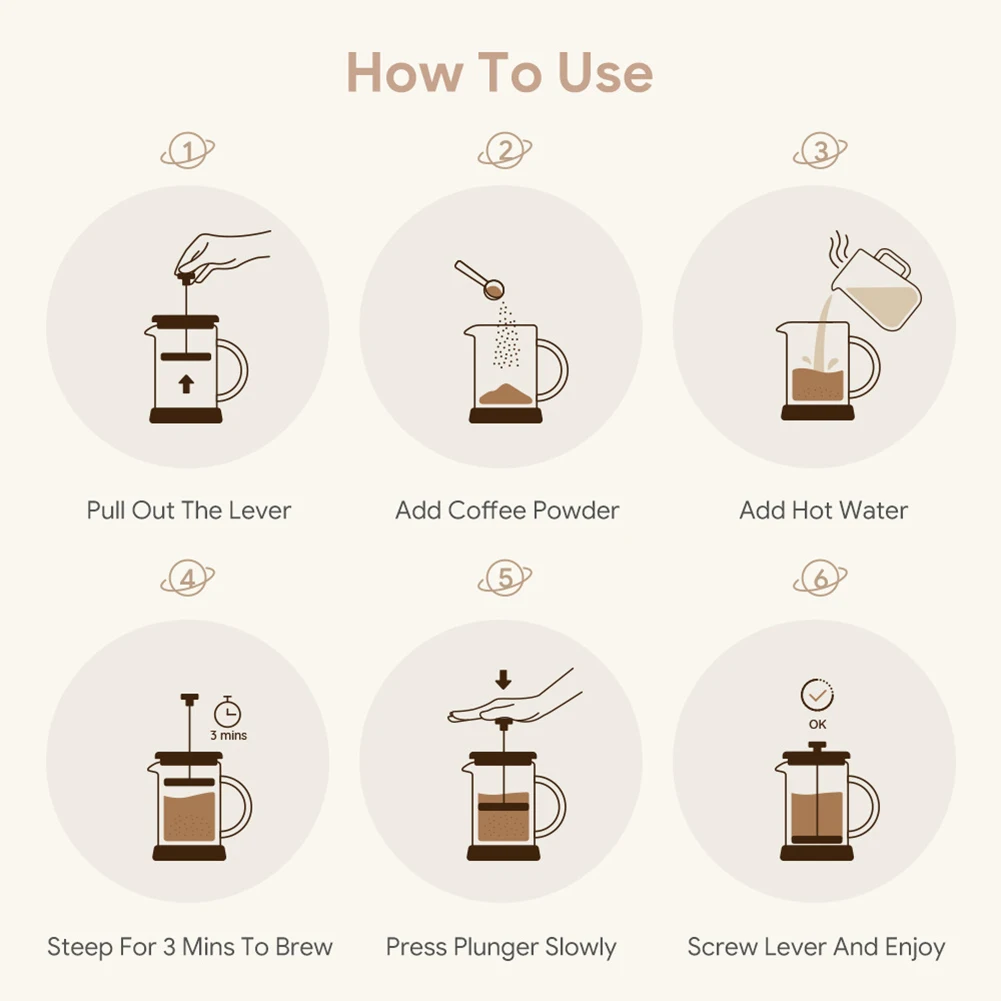 How To Use

1

Pull Out The Lever

2

Add Coffee Powder

3

Add Hot Water

4

3 mins

Steep For 3 Mins To Brew

5

Press Plunger Slowly

6

OK

Screw Lever And Enjoy