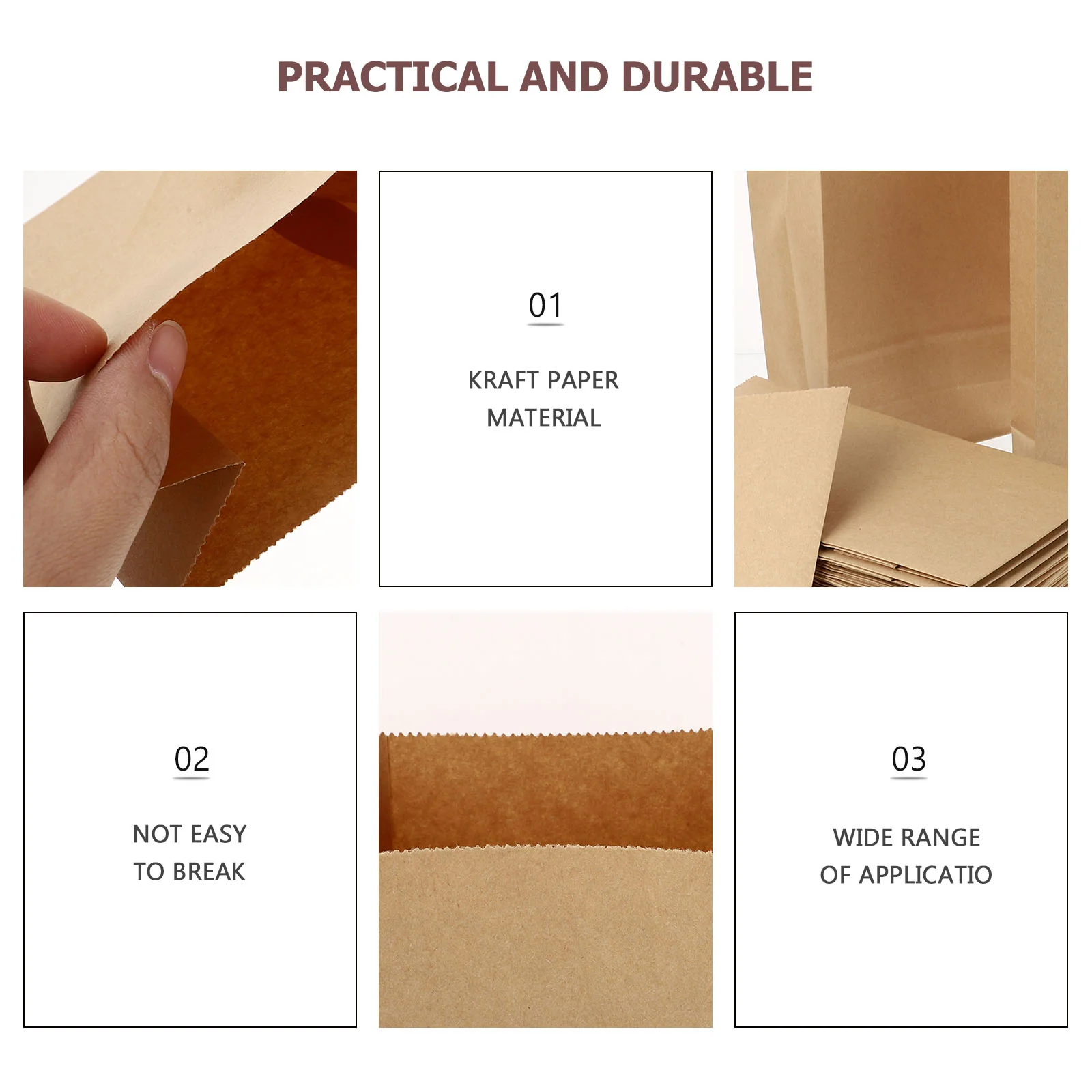 PRACTICAL AND DURABLE

01

KRAFT PAPER MATERIAL

02

NOT EASY TO BREAK

03

WIDE RANGE OF APPLICATIO