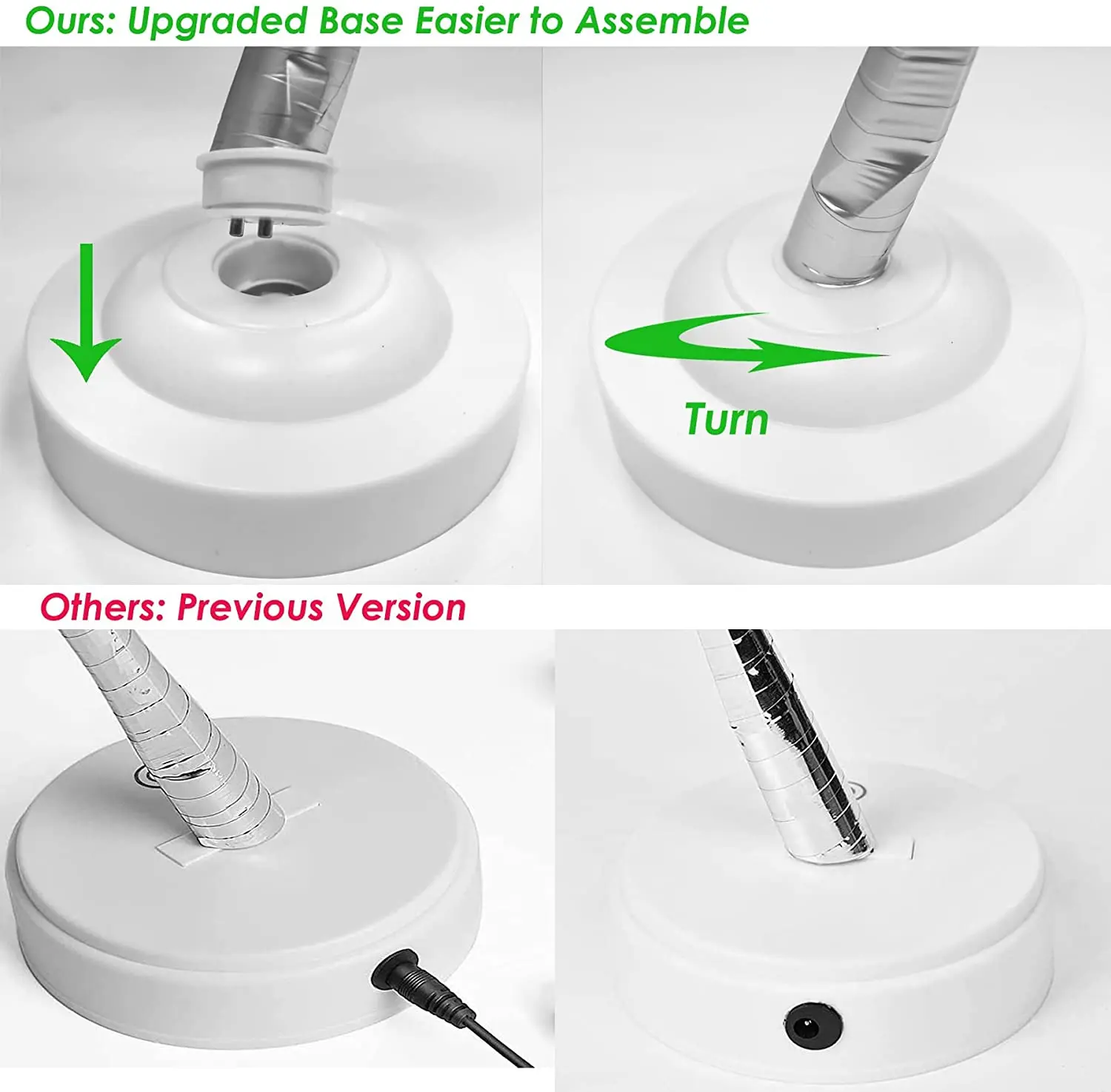 Ours: Upgraded Base Easier to Assemble

Turn

Others: Previous Version