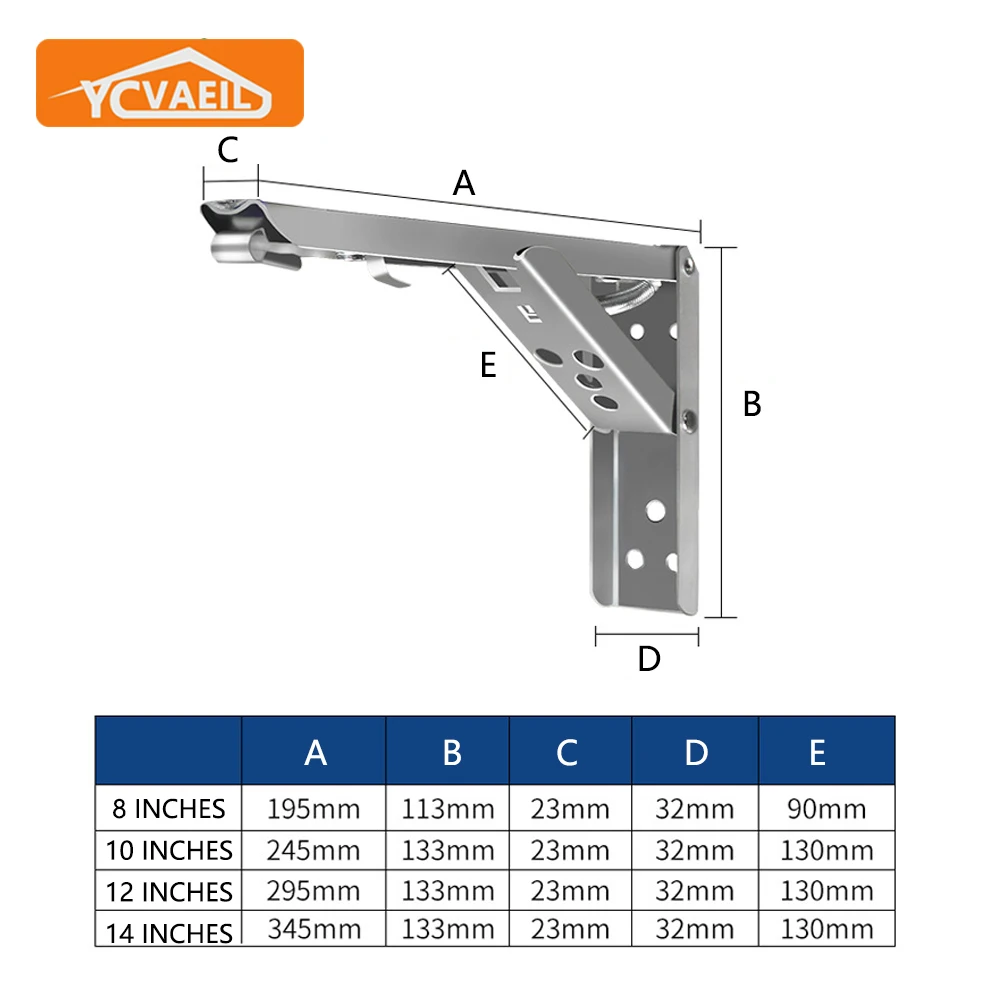 YCVAEIL

C
A
E
B
D

|  | A | B | C | D | E |
|---|---|---|---|---|---|
| 8 INCHES | 195mm | 113mm | 23mm | 32mm | 90mm |
| 10 INCHES | 245mm | 133mm | 23mm | 32mm | 130mm |
| 12 INCHES | 295mm | 133mm | 23mm | 32mm | 130mm |
| 14 INCHES | 345mm | 133mm | 23mm | 32mm | 130mm |