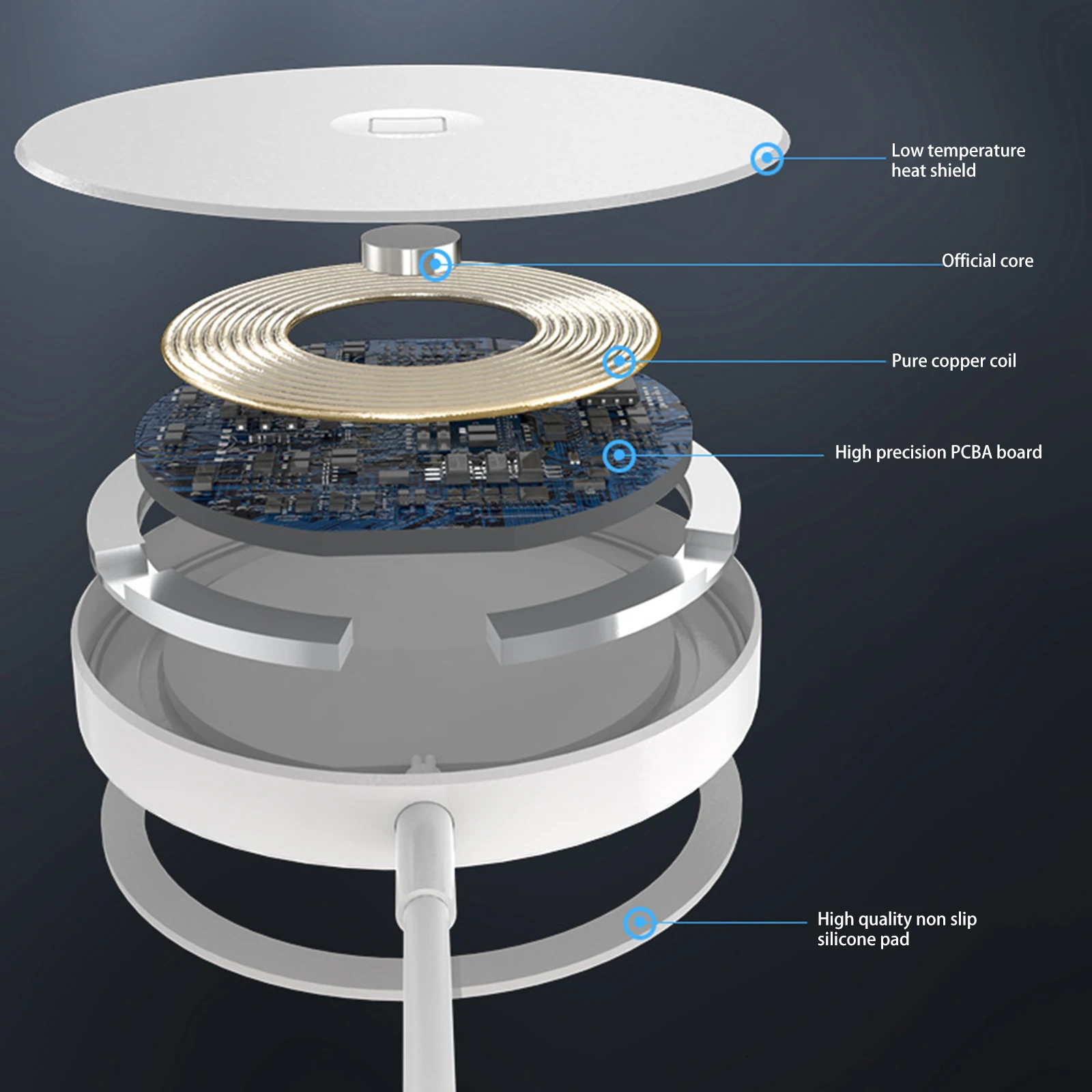 Low temperature heat shield

Official core

Pure copper coil

High precision PCBA board

High quality non slip silicone pad