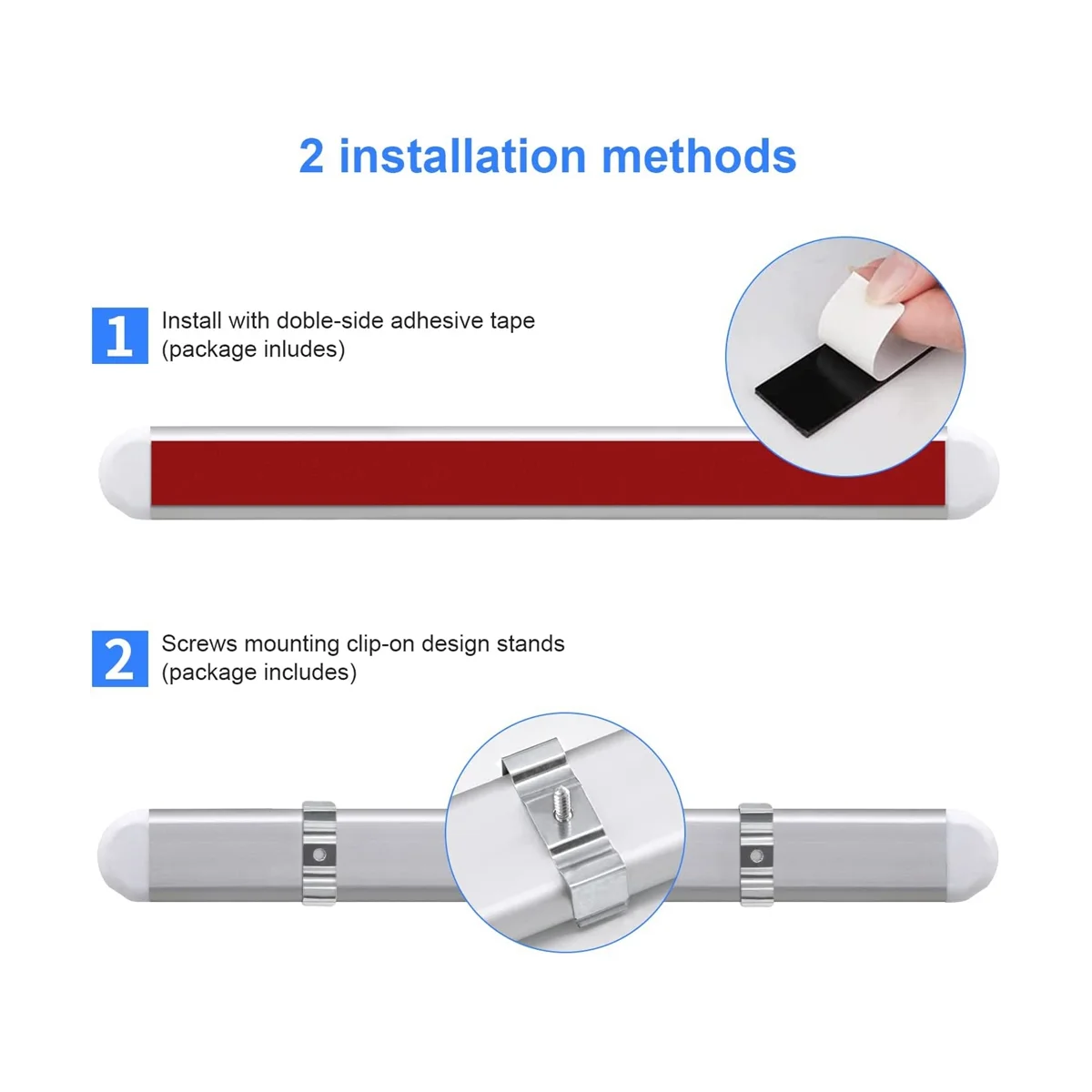 2 installation methods

1 Install with doble-side adhesive tape (package inludes)

2 Screws mounting clip-on design stands (package includes)