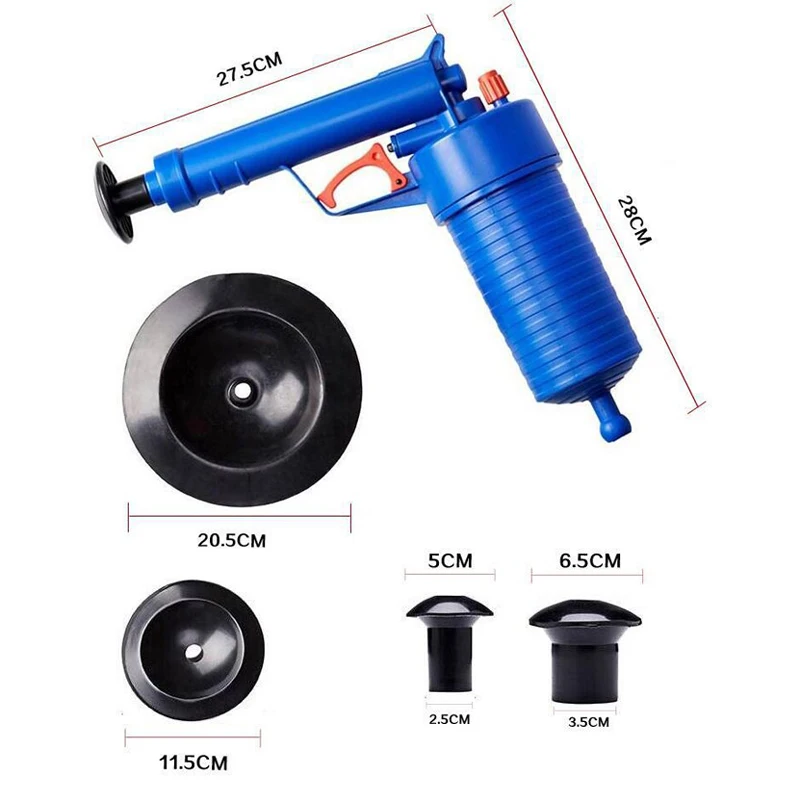 27.5CM
28CM
20.5CM
5CM
6.5CM
2.5CM
3.5CM
11.5CM