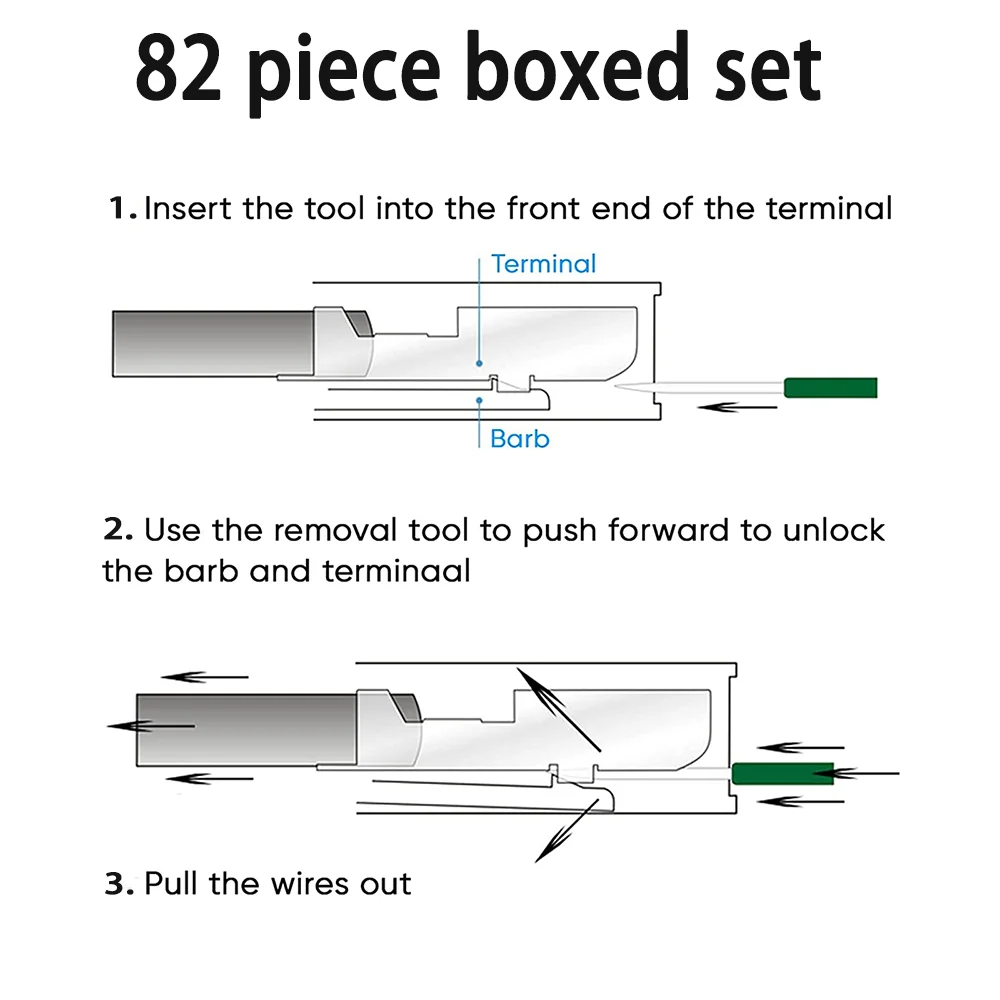 82 piece boxed set

1. Insert the tool into the front end of the terminal

Terminal

Barb

2. Use the removal tool to push forward to unlock the barb and terminaal

3. Pull the wires out