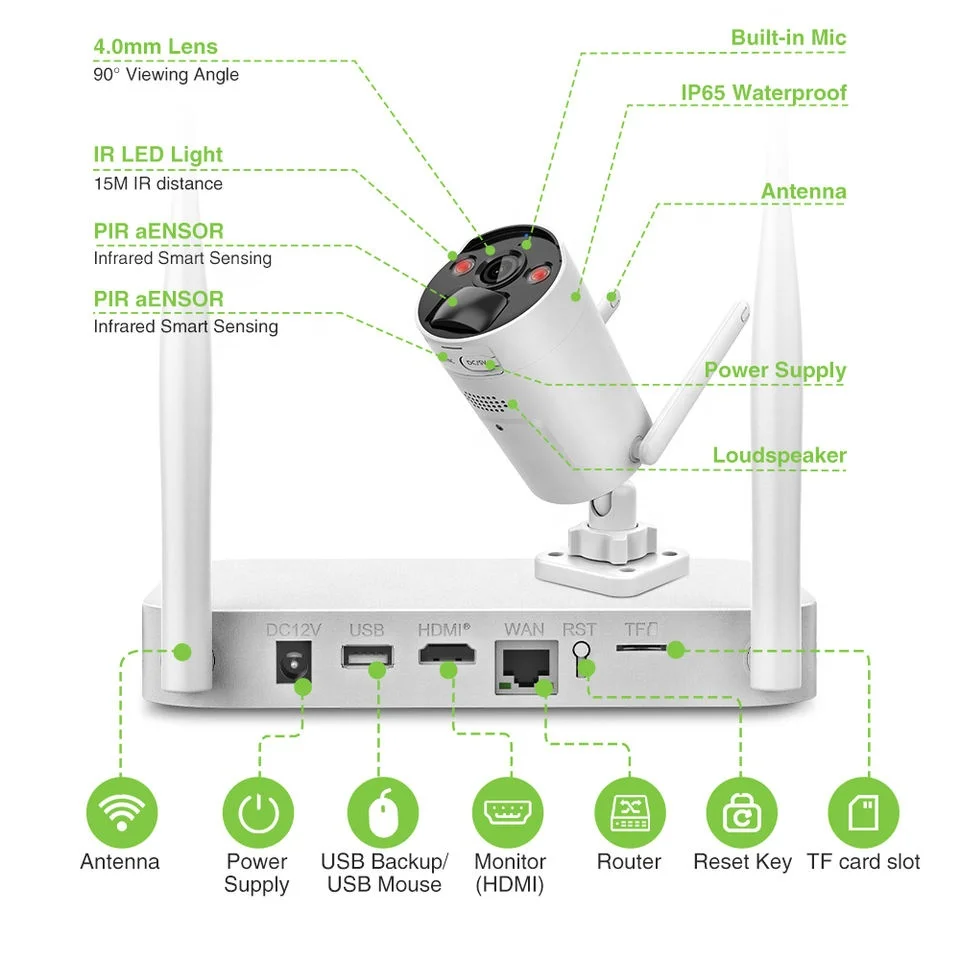 4.0mm Lens
90° Viewing Angle

IR LED Light
15M IR distance

PIR aENSOR
Infrared Smart Sensing

PIR aENSOR
Infrared Smart Sensing

Built-in Mic

IP65 Waterproof

Antenna

Power Supply

Loudspeaker

DC/5V

DC12V USB HDMI® WAN RST TF

Antenna

Power Supply

USB Backup/ USB Mouse

Monitor (HDMI)

Router

Reset Key

TF card slot