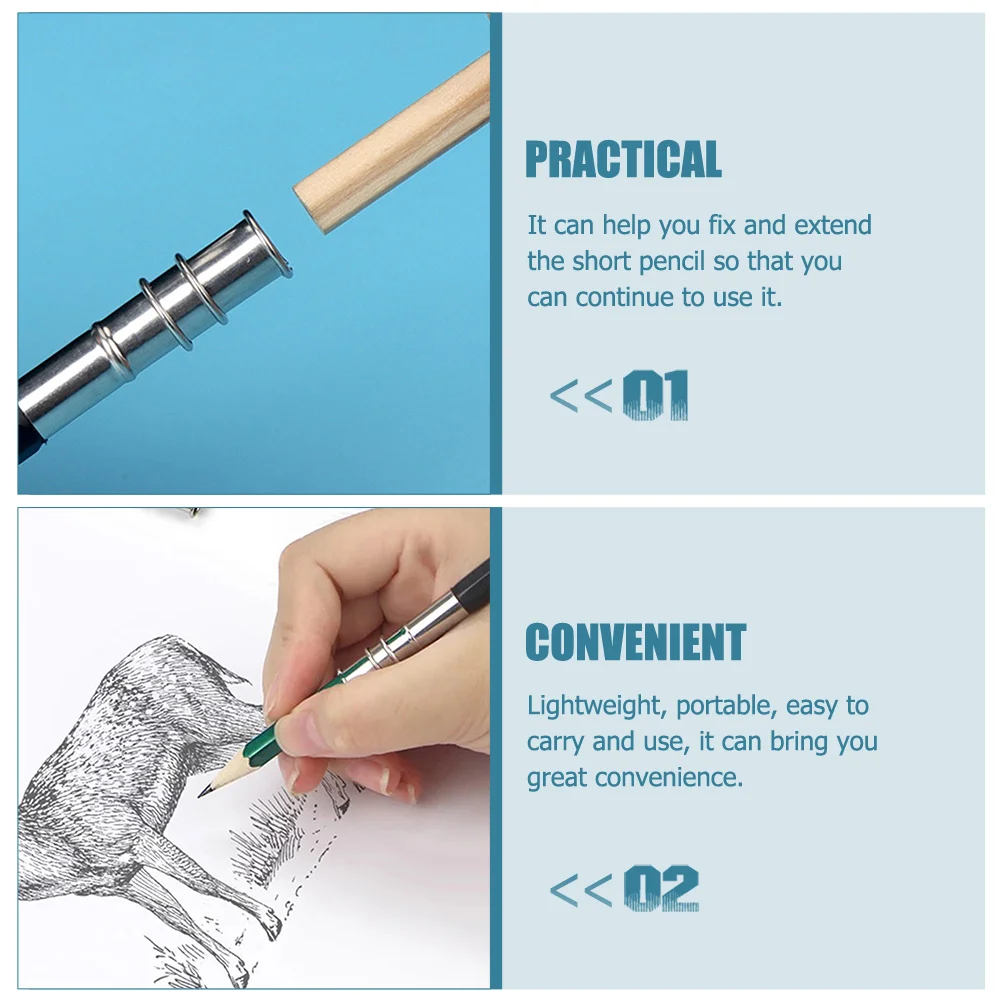 PRACTICAL

It can help you fix and extend the short pencil so that you can continue to use it.

<< 01

CONVENIENT

Lightweight, portable, easy to carry and use, it can bring you great convenience.

<< 02