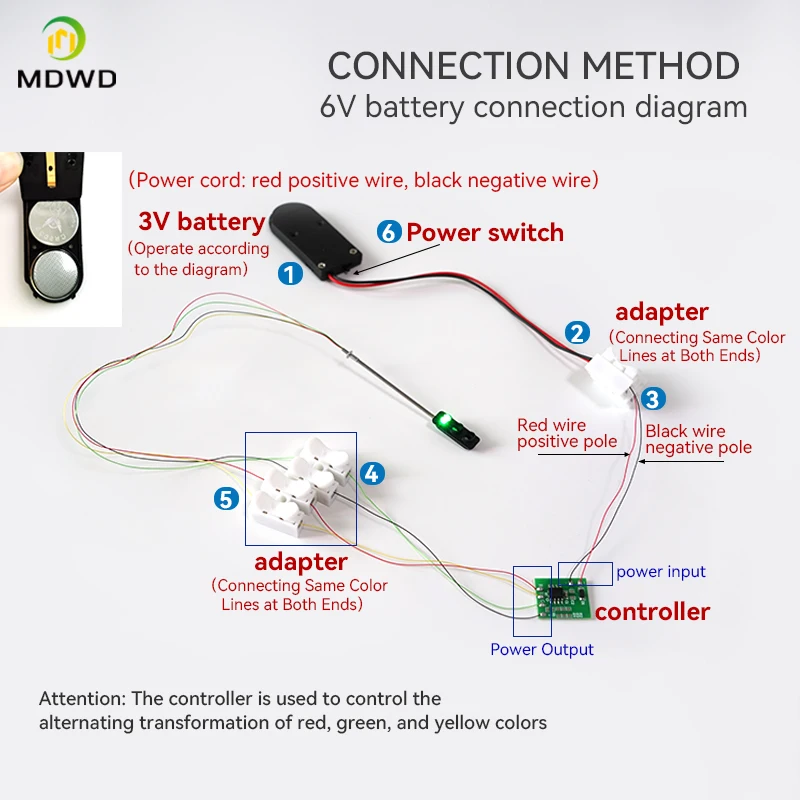 MDWD

CONNECTION METHOD
6V battery connection diagram

(Power cord: red positive wire, black negative wire)

3V battery
(Operate according to the diagram)

1

6 Power switch

2 adapter
(Connecting Same Color Lines at Both Ends)

3

Red wire positive pole

Black wire negative pole

4

5

adapter
(Connecting Same Color Lines at Both Ends)

power input

controller

Power Output

Attention: The controller is used to control the alternating transformation of red, green, and yellow colors