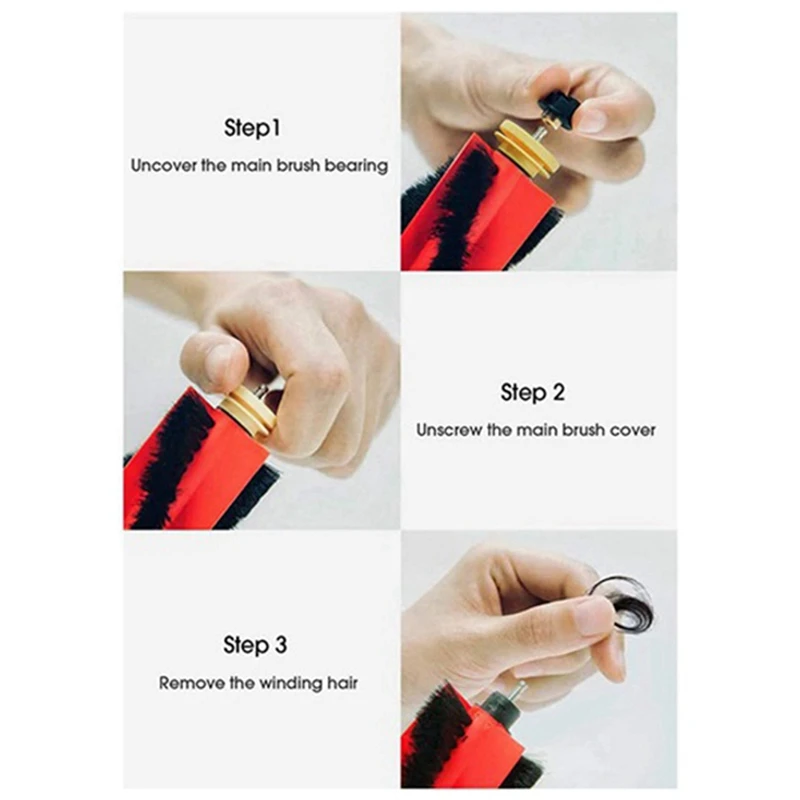 Step1

Uncover the main brush bearing

Step 2

Unscrew the main brush cover

Step 3

Remove the winding hair