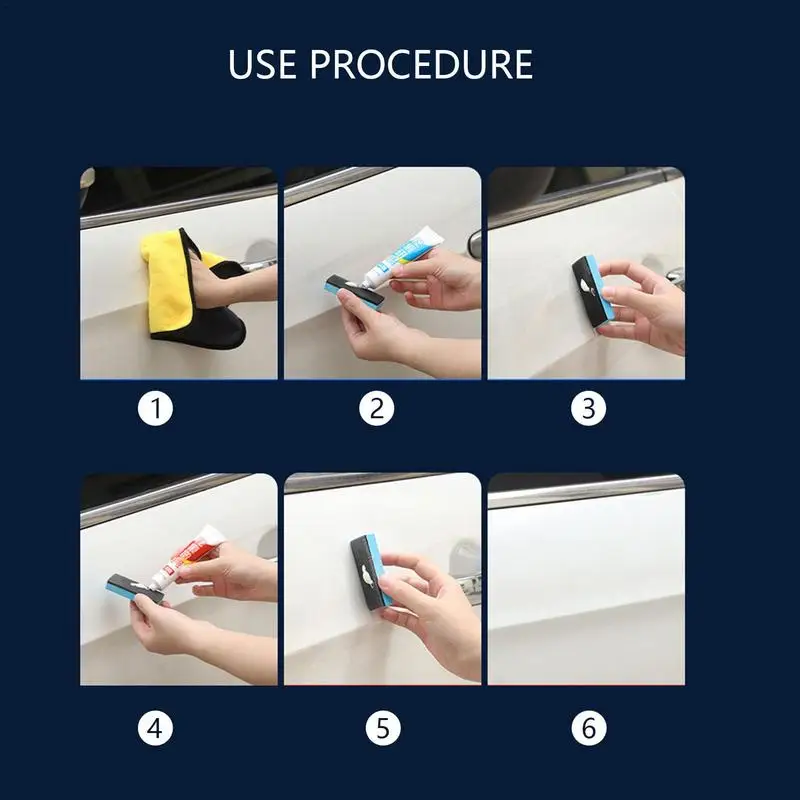 USE PROCEDURE

1

2

3

4

5

6