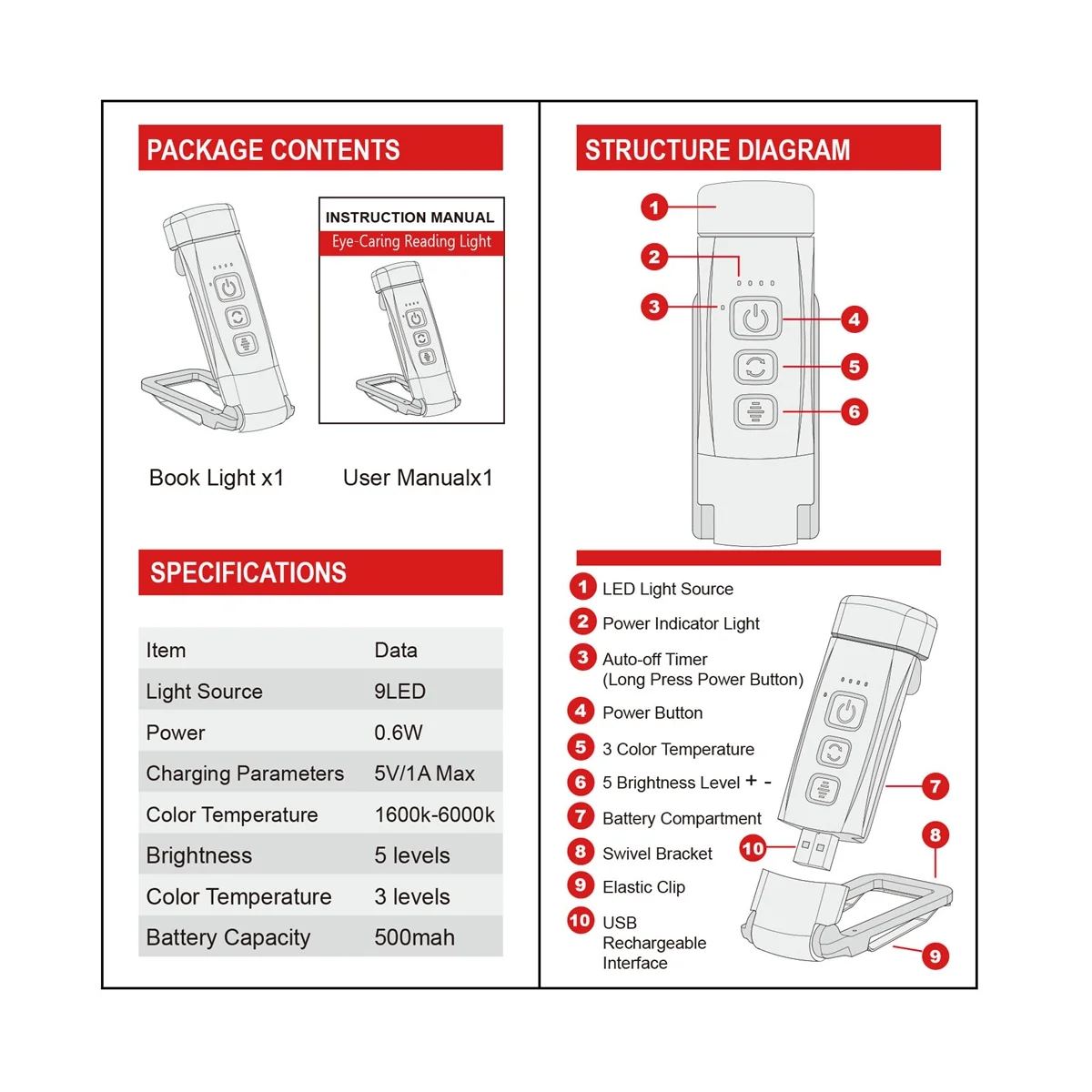 PACKAGE CONTENTS

INSTRUCTION MANUAL
Eye-Caring Reading Light

Book Light x1

User Manualx1

SPECIFICATIONS

| Item | Data |
|---|---|
| Light Source | 9LED |
| Power | 0.6W |
| Charging Parameters | 5V/1A Max |
| Color Temperature | 1600k-6000k |
| Brightness | 5 levels |
| Color Temperature | 3 levels |
| Battery Capacity | 500mah |

STRUCTURE DIAGRAM

1
2
3
4
5
6

1 LED Light Source
2 Power Indicator Light
3 Auto-off Timer (Long Press Power Button)
4 Power Button
5 3 Color Temperature
6 5 Brightness Level + -
7 Battery Compartment
8 Swivel Bracket
9 Elastic Clip
10 USB Rechargeable Interface

7
8
10
9