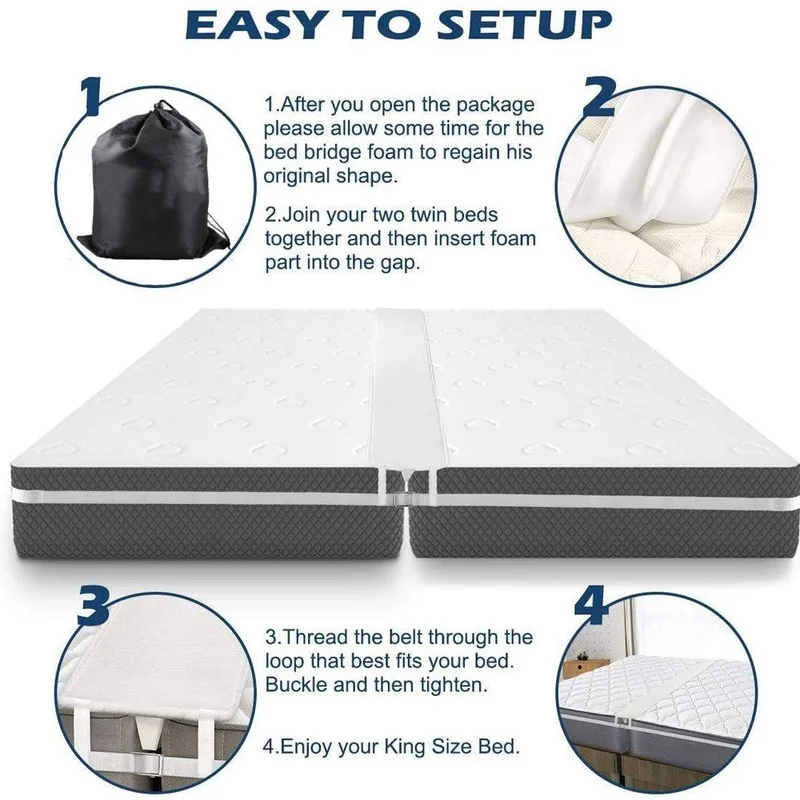 EASY TO SETUP

1

1.After you open the package please allow some time for the bed bridge foam to regain his original shape.

2.Join your two twin beds together and then insert foam part into the gap.

2

3

3.Thread the belt through the loop that best fits your bed. Buckle and then tighten.

4.Enjoy your King Size Bed.

4