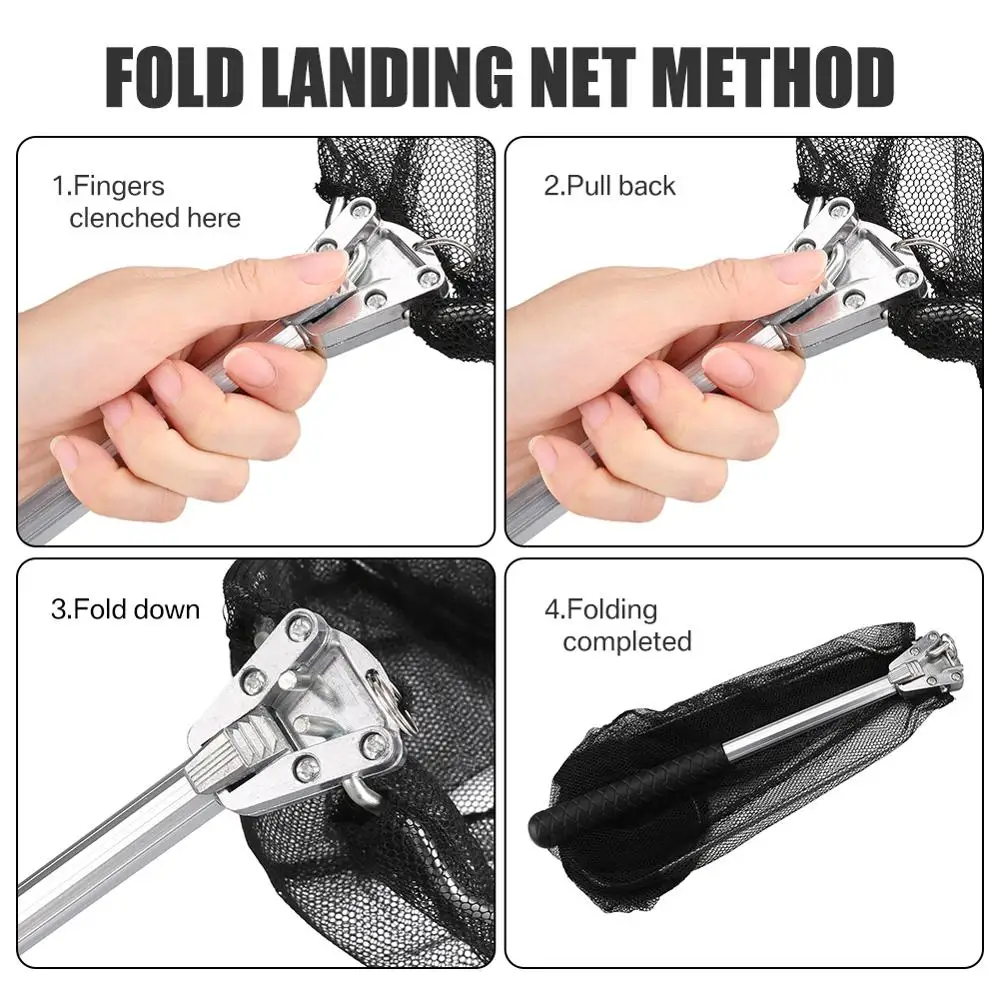 FOLD LANDING NET METHOD

1.Fingers clenched here

2.Pull back

3.Fold down

4.Folding completed