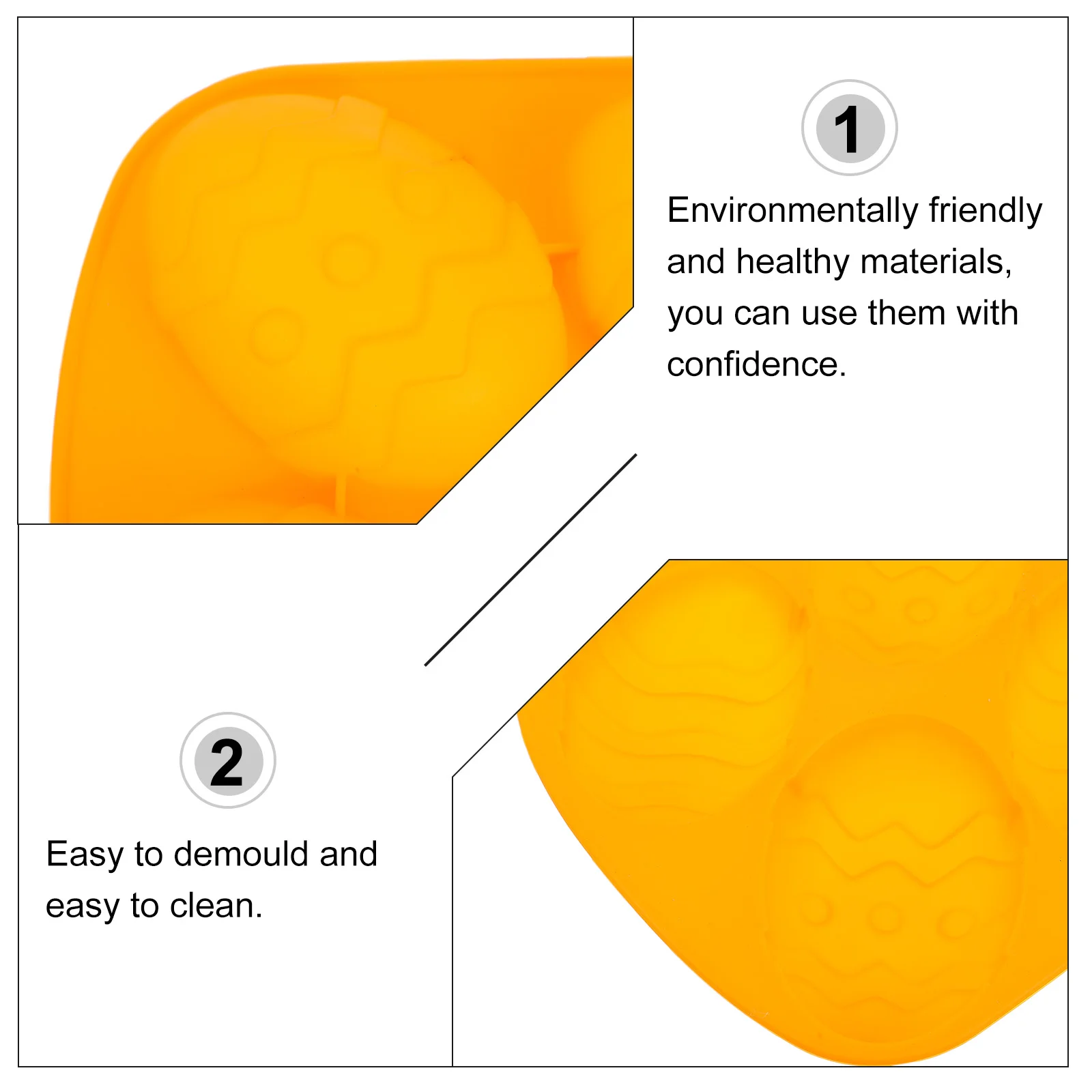 1

Environmentally friendly and healthy materials, you can use them with confidence.

2

Easy to demould and easy to clean.