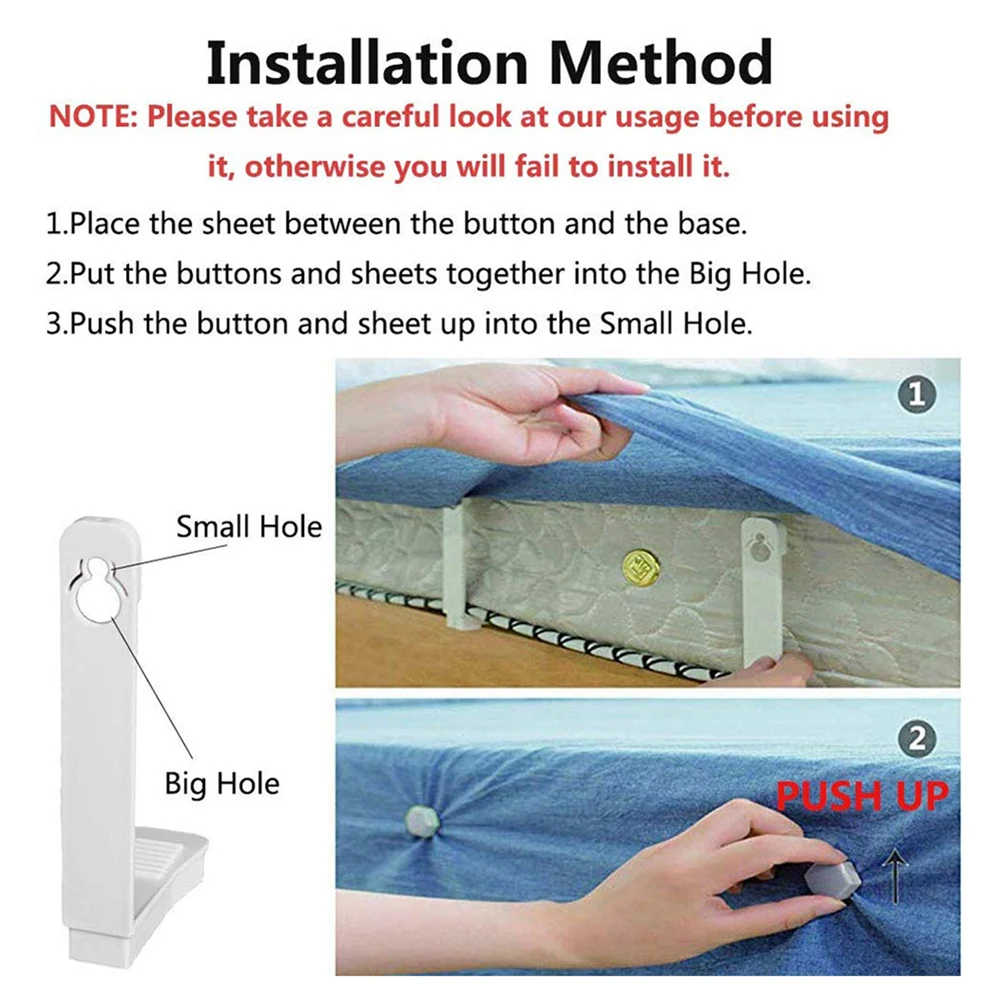 Installation Method

NOTE: Please take a careful look at our usage before using it, otherwise you will fail to install it.

1.Place the sheet between the button and the base.
2.Put the buttons and sheets together into the Big Hole.
3.Push the button and sheet up into the Small Hole.

Small Hole

Big Hole

1

2

PUSH UP