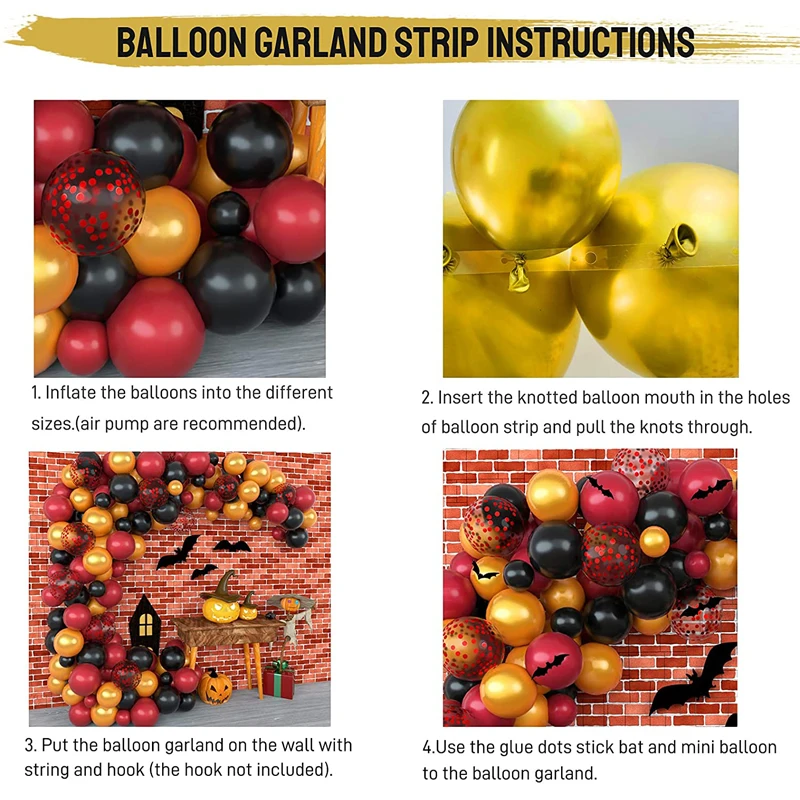 BALLOON GARLAND STRIP INSTRUCTIONS

1. Inflate the balloons into the different sizes.(air pump are recommended).

2. Insert the knotted balloon mouth in the holes of balloon strip and pull the knots through.

3. Put the balloon garland on the wall with string and hook (the hook not included).

4.Use the glue dots stick bat and mini balloon to the balloon garland.