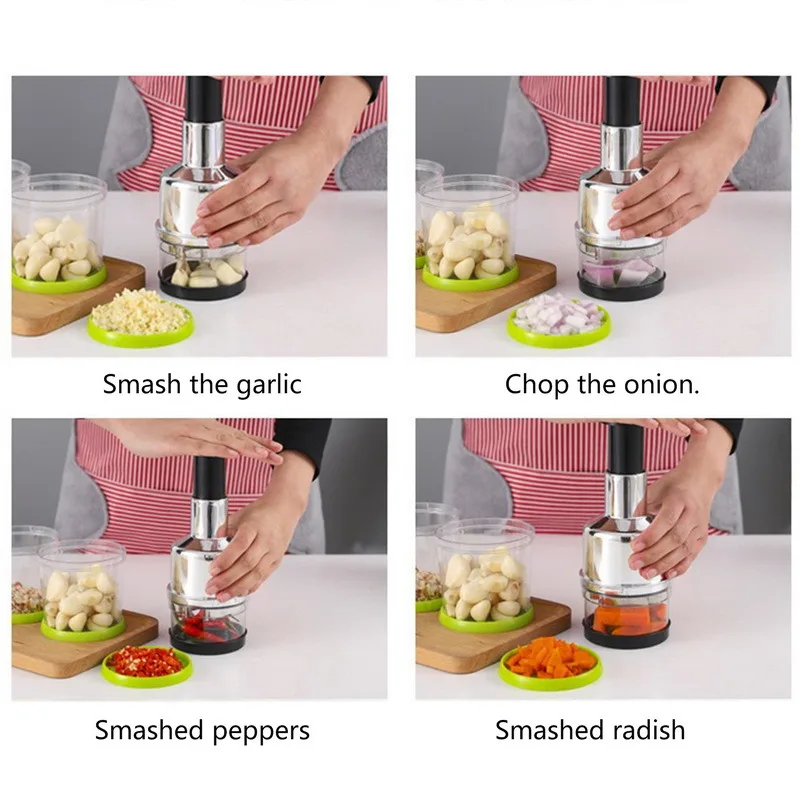 Smash the garlic

Chop the onion.

Smashed peppers

Smashed radish