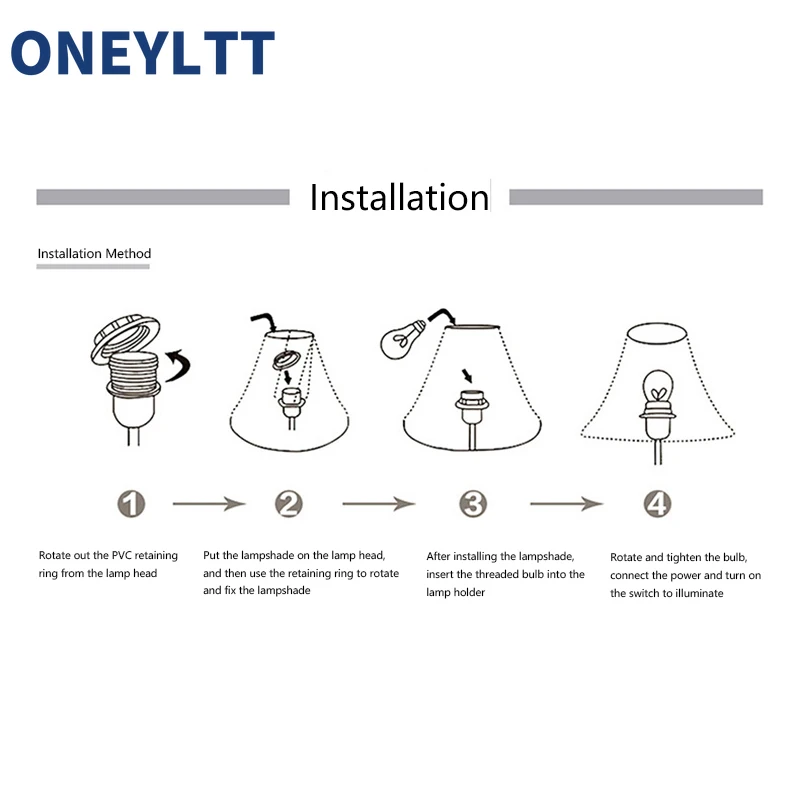 ONEYLTT

Installation

Installation Method

1

2

3

4

Rotate out the PVC retaining ring from the lamp head

Put the lampshade on the lamp head, and then use the retaining ring to rotate and fix the lampshade

After installing the lampshade, insert the threaded bulb into the lamp holder

Rotate and tighten the bulb, connect the power and turn on the switch to illuminate