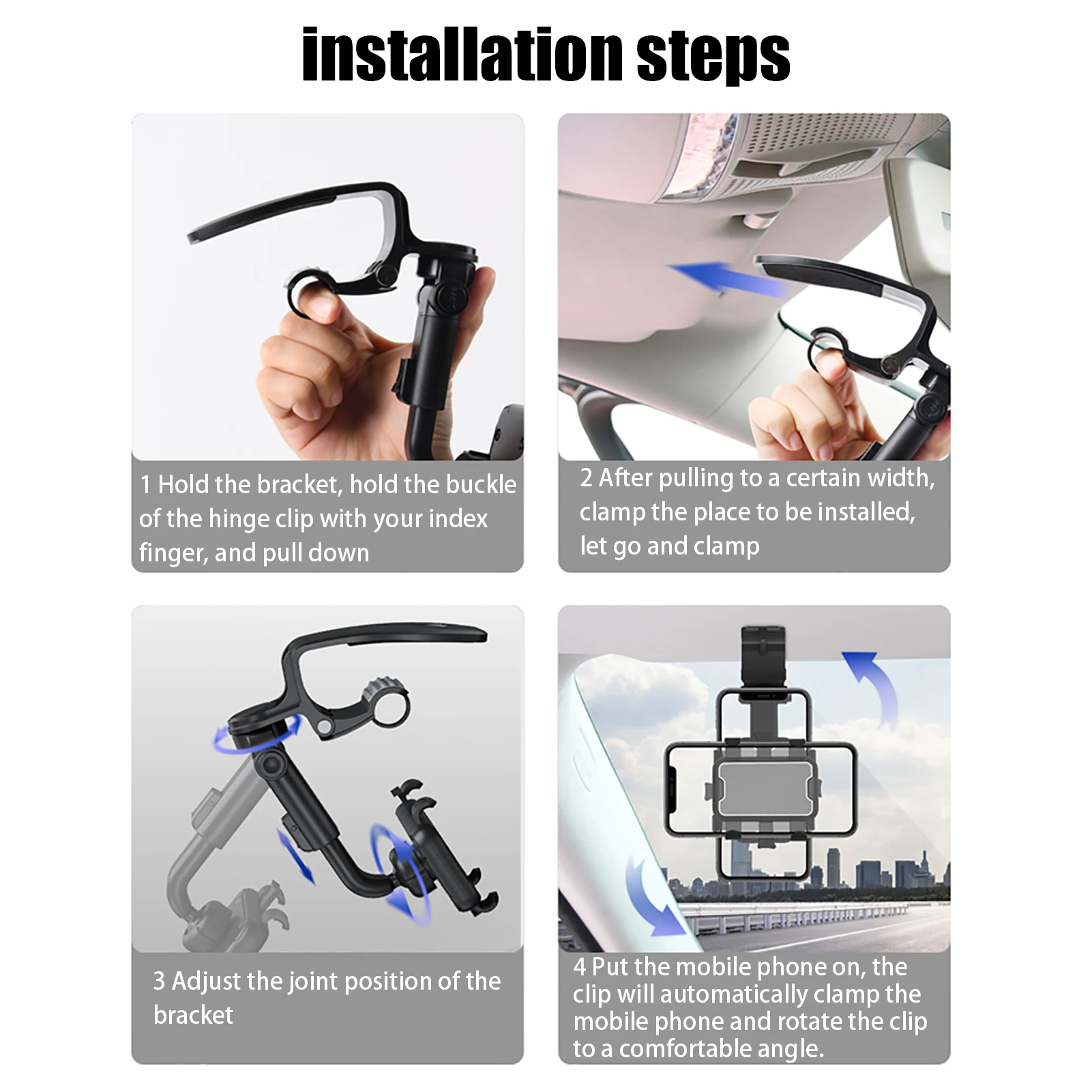 installation steps

1 Hold the bracket, hold the buckle of the hinge clip with your index finger, and pull down

2 After pulling to a certain width, clamp the place to be installed, let go and clamp

3 Adjust the joint position of the bracket

4 Put the mobile phone on, the clip will automatically clamp the mobile phone and rotate the clip to a comfortable angle.