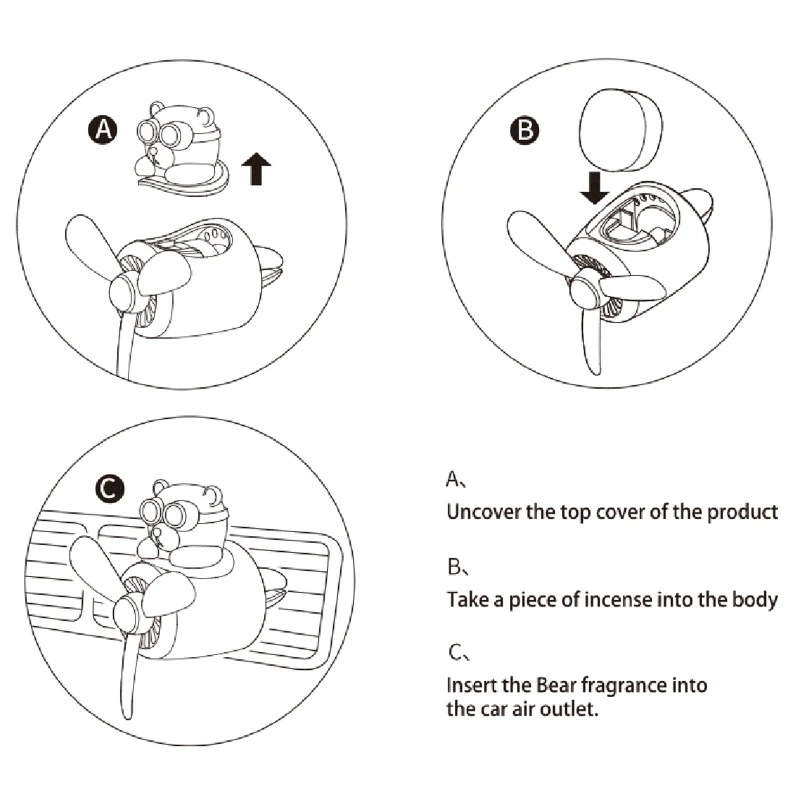 A

B

C

A、
Uncover the top cover of the product

B、
Take a piece of incense into the body

C、
Insert the Bear fragrance into the car air outlet.