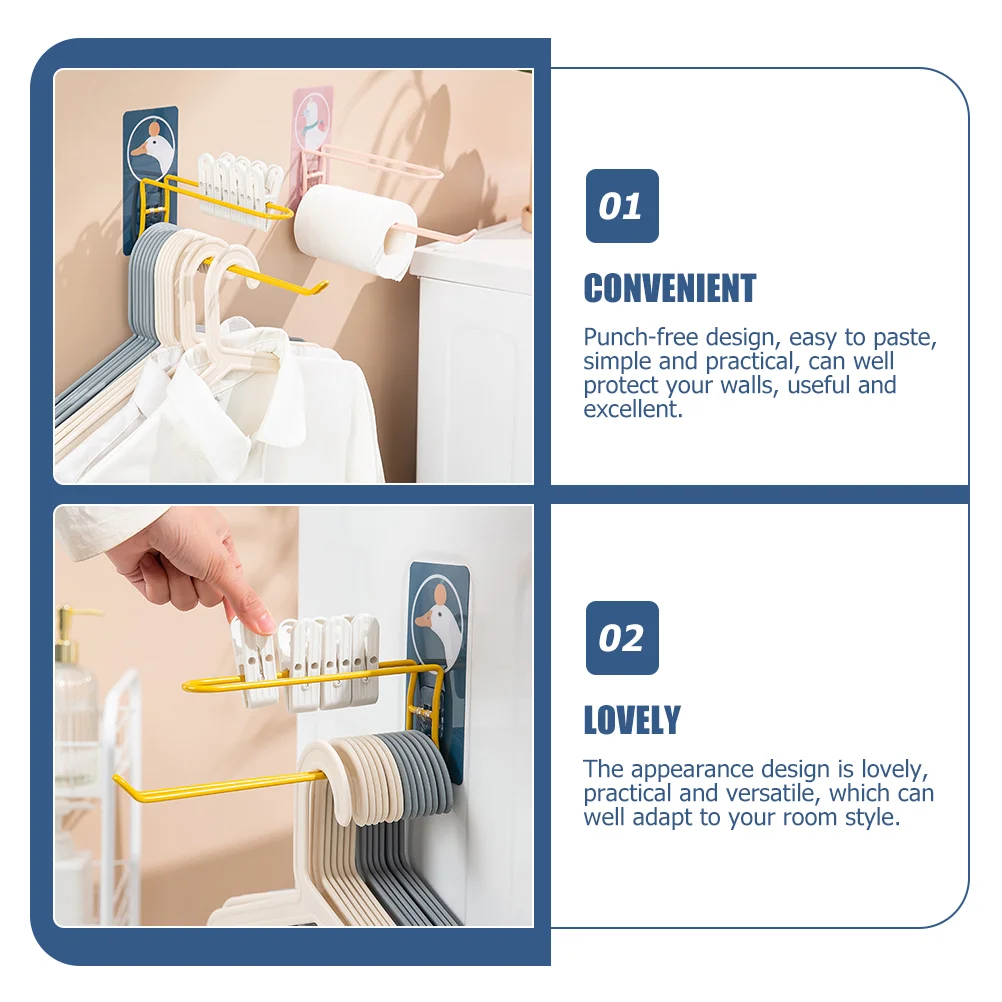 01

CONVENIENT

Punch-free design, easy to paste, simple and practical, can well protect your walls, useful and excellent.

02

LOVELY

The appearance design is lovely, practical and versatile, which can well adapt to your room style.