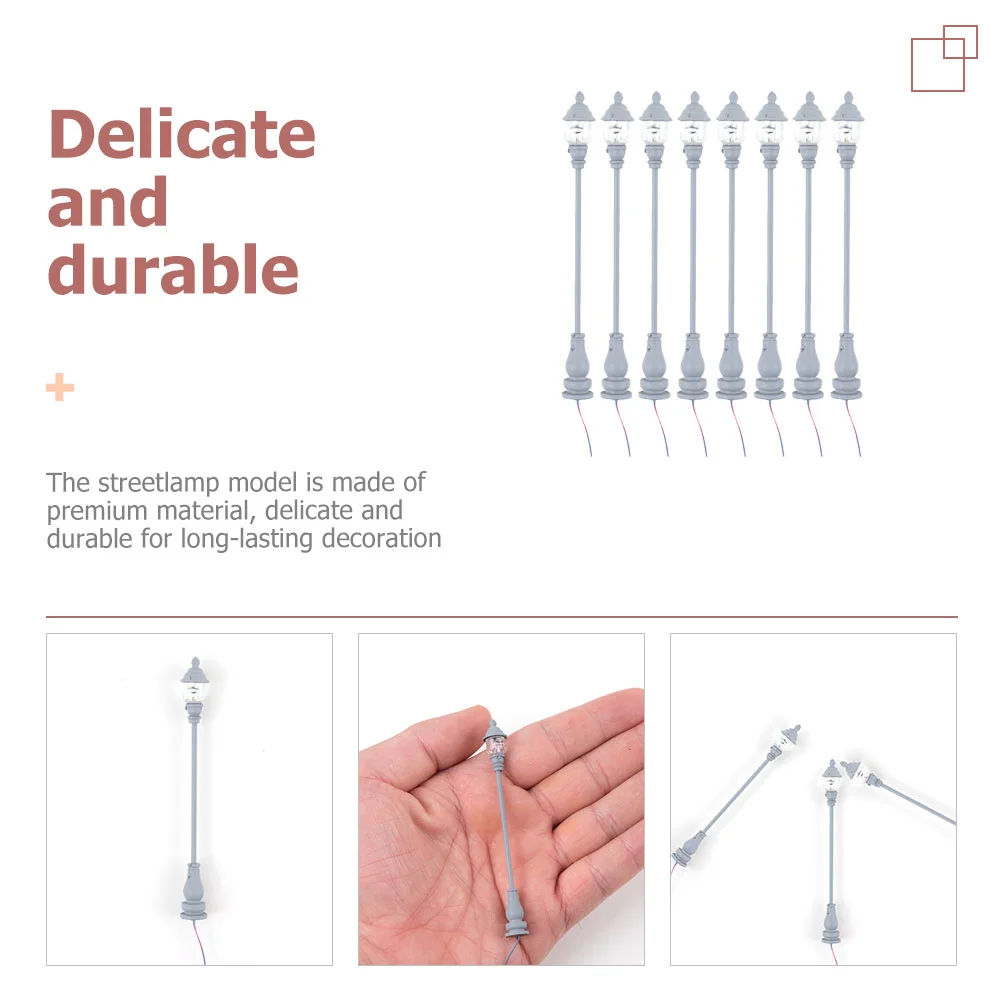 Delicate and durable

+

The streetlamp model is made of premium material, delicate and durable for long-lasting decoration