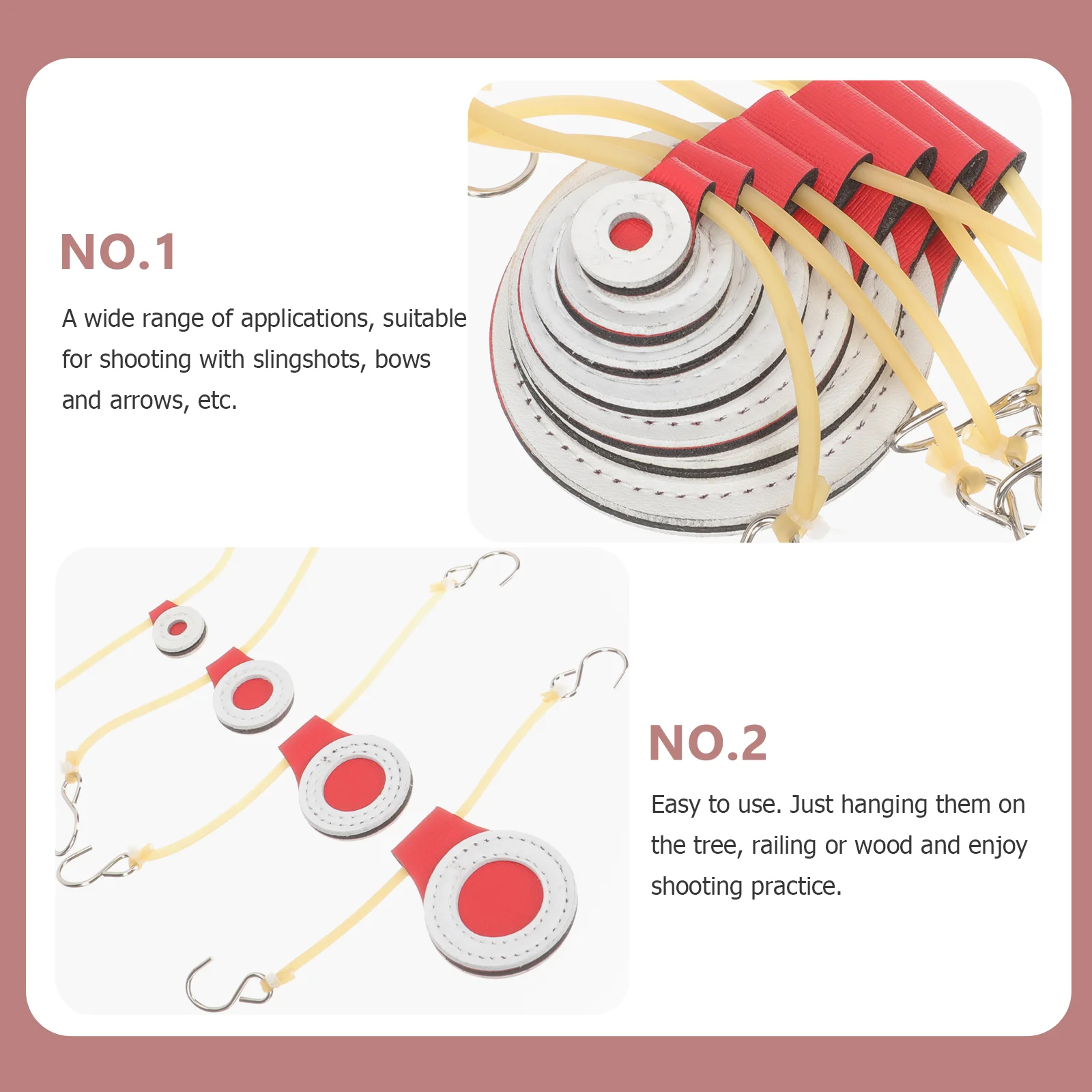 NO.1

A wide range of applications, suitable for shooting with slingshots, bows and arrows, etc.

NO.2

Easy to use. Just hanging them on the tree, railing or wood and enjoy shooting practice.