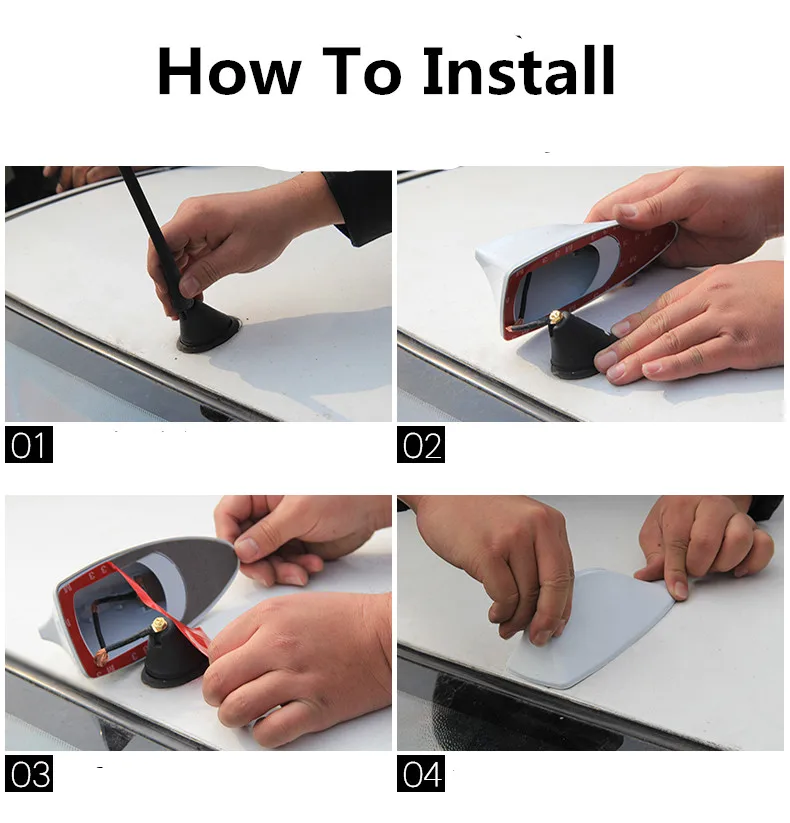 How To Install

01

02

03

04