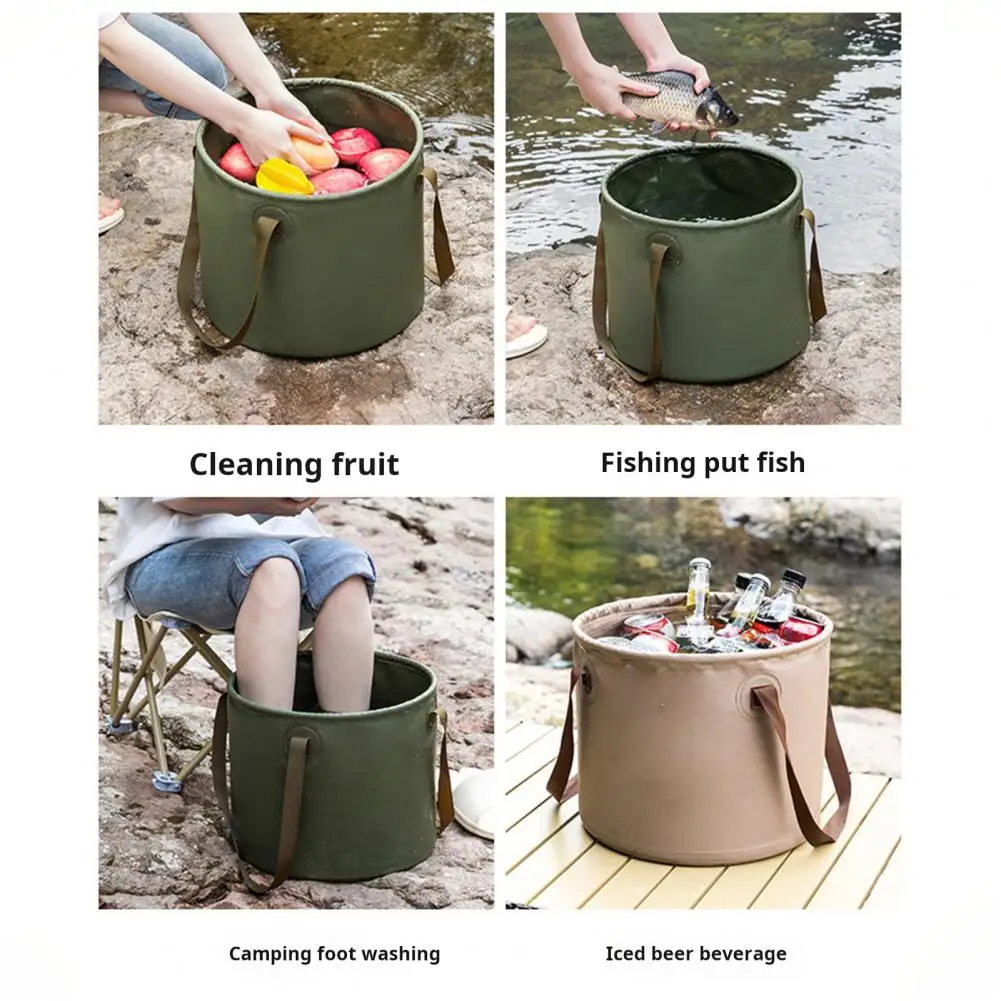 Cleaning fruit

Fishing put fish

Camping foot washing

Iced beer beverage