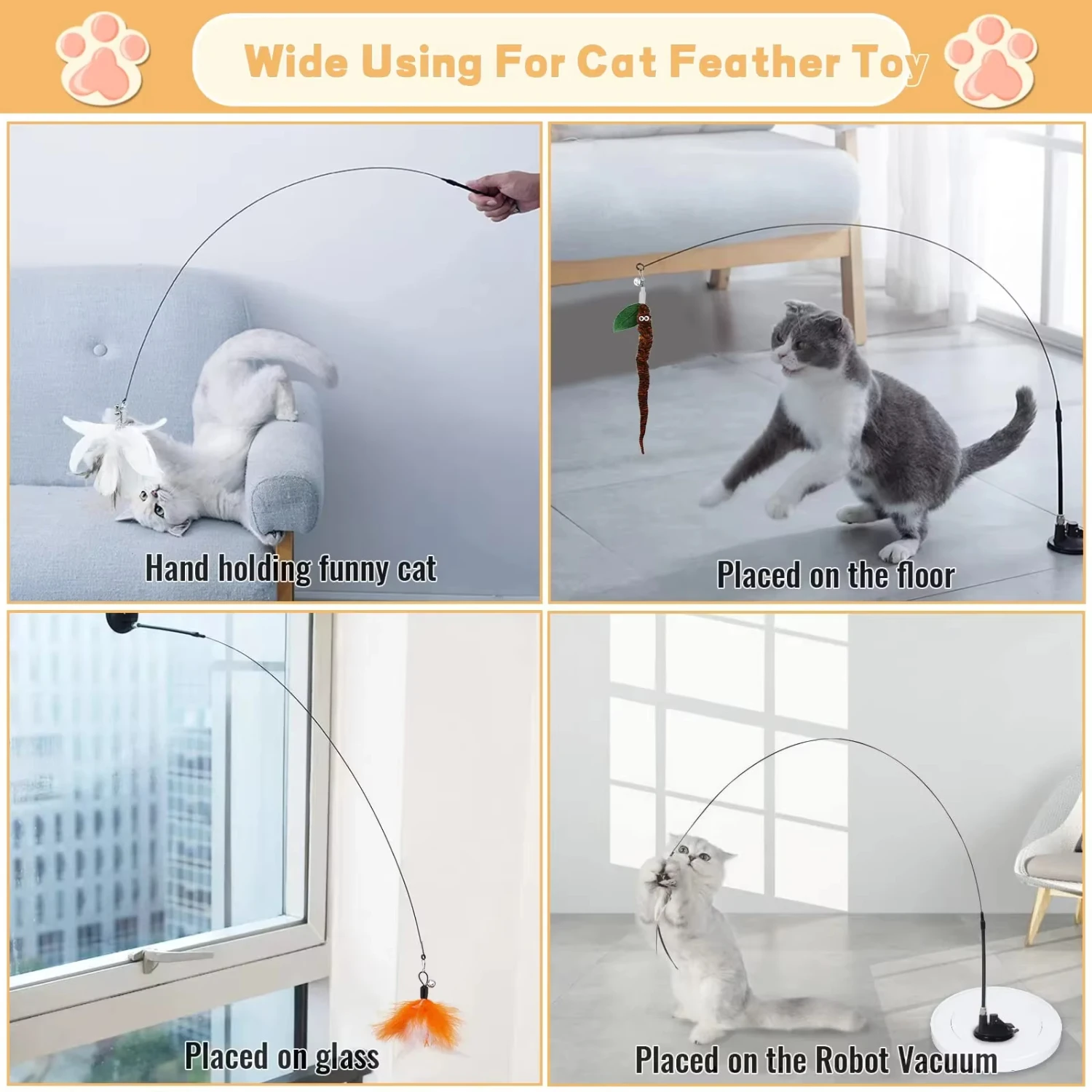 Wide Using For Cat Feather Toy

Hand holding funny cat

Placed on the floor

Placed on glass

Placed on the Robot Vacuum