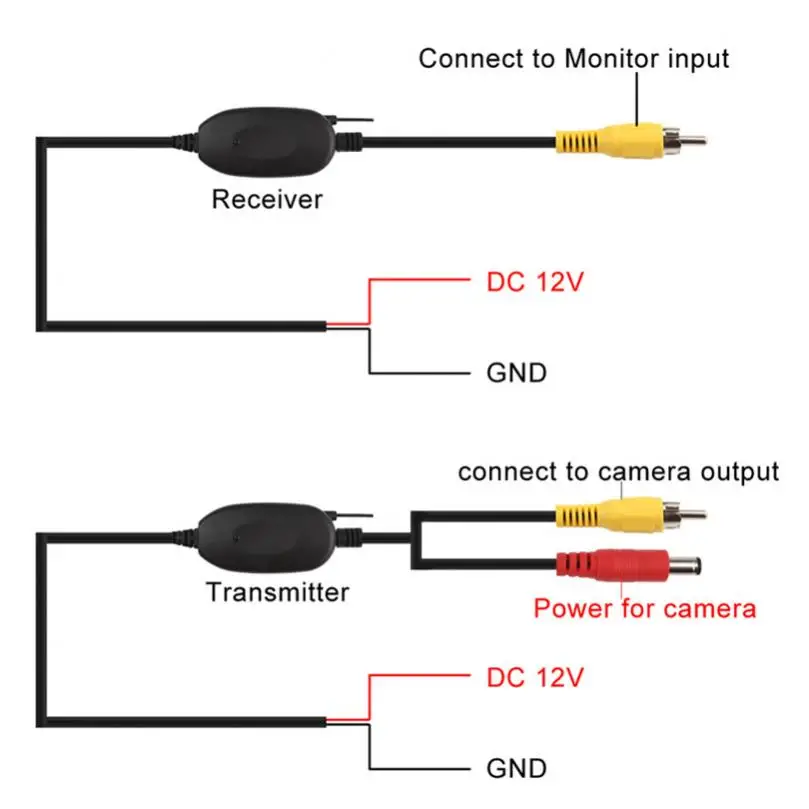 Connect to Monitor input

Receiver

DC 12V

GND

connect to camera output

Transmitter

Power for camera

DC 12V

GND