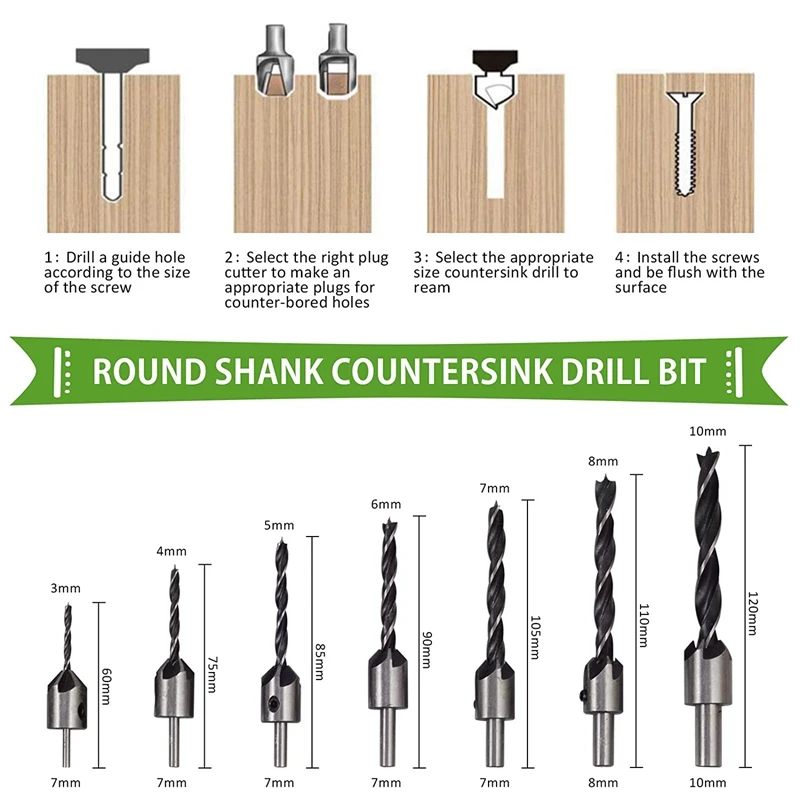 1: Drill a guide hole according to the size of the screw

2: Select the right plug cutter to make an appropriate plugs for counter-bored holes

3: Select the appropriate size countersink drill to ream

4: Install the screws and be flush with the surface

ROUND SHANK COUNTERSINK DRILL BIT

3mm
60mm
7mm

4mm
75mm
7mm

5mm
85mm
7mm

6mm
90mm
7mm

7mm
105mm
7mm

8mm
110mm
8mm

10mm
120mm
10mm