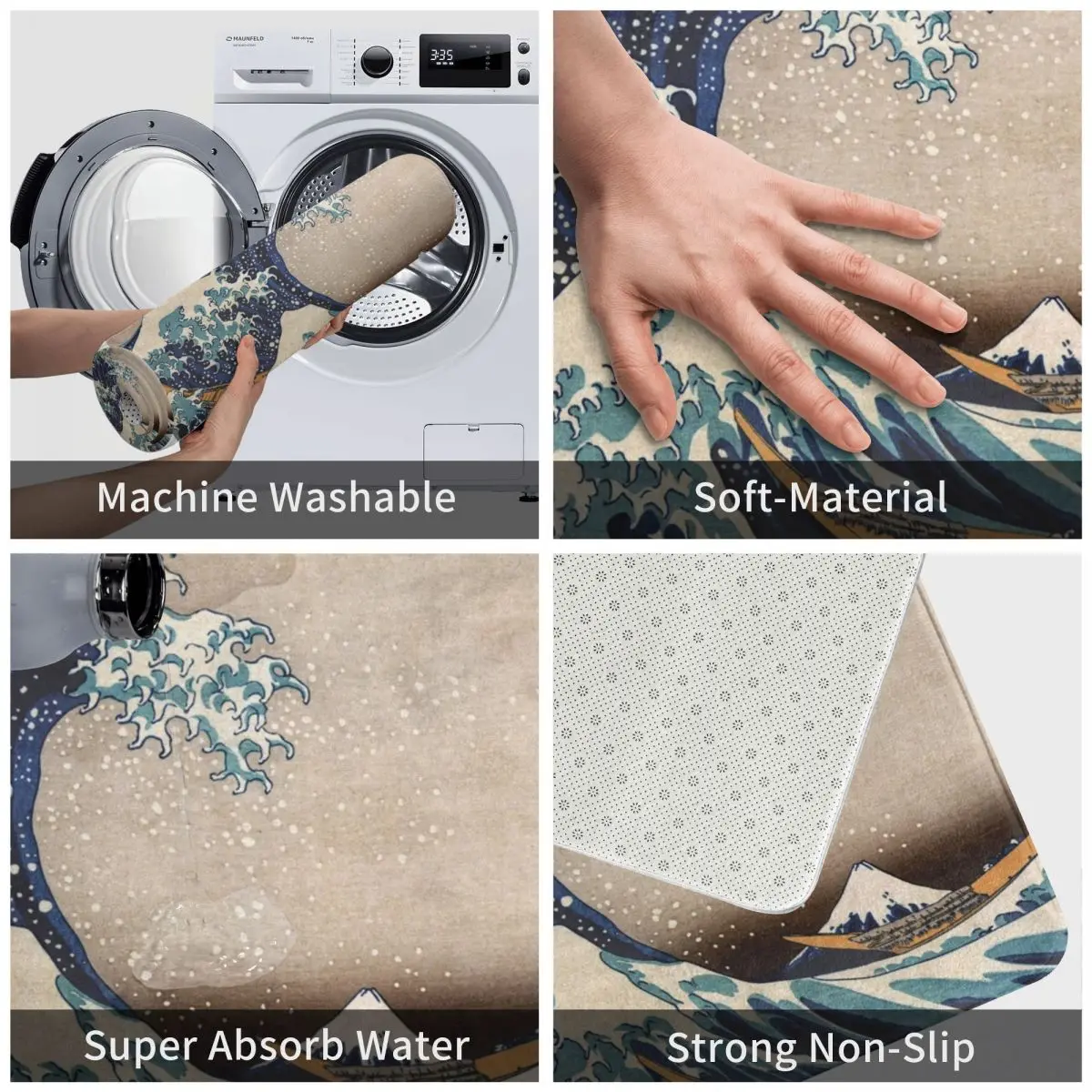 MAUNFELD

3:35

Machine Washable

Soft-Material

Super Absorb Water

Strong Non-Slip