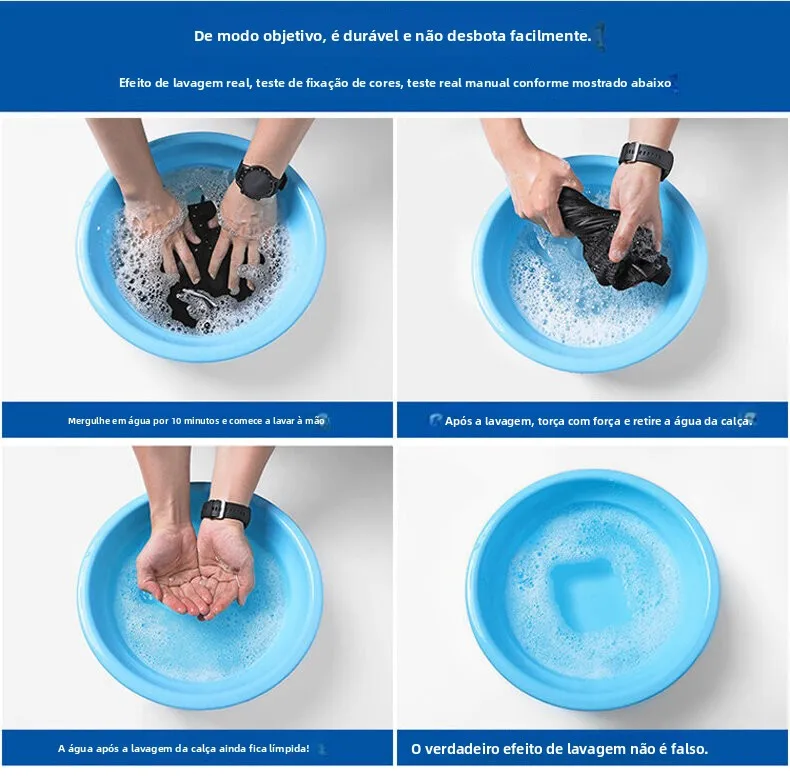 De modo objetivo, é durável e não desbota facilmente.

Efeito de lavagem real, teste de fixação de cores, teste real manual conforme mostrado abaixo

Mergulhe em água por 10 minutos e comece a lavar à mão

Após a lavagem, torça com força e retire a água da calça.

A água após a lavagem da calça ainda fica límpida!

O verdadeiro efeito de lavagem não é falso.