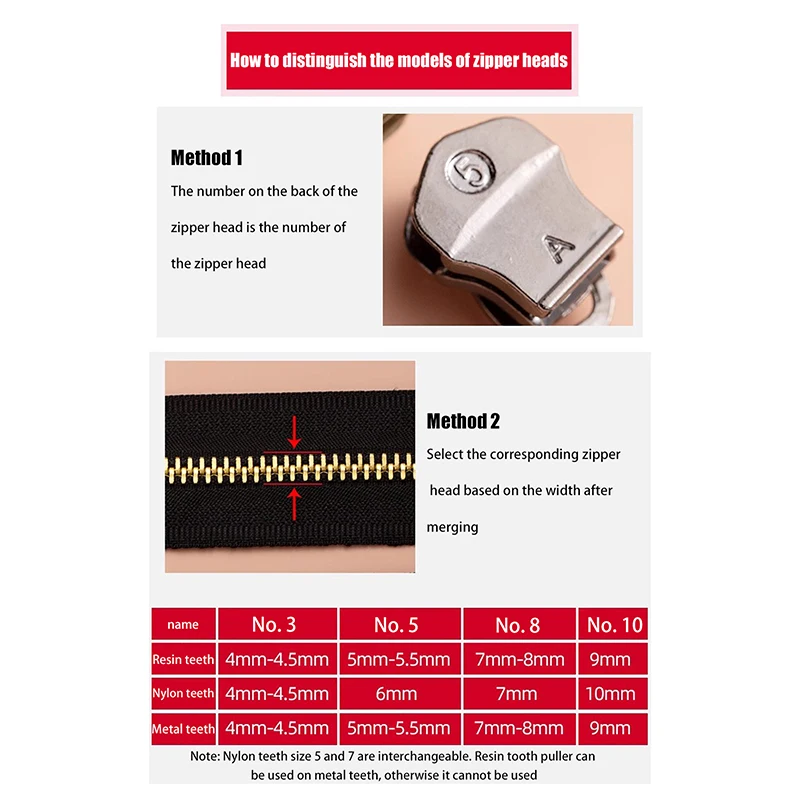 How to distinguish the models of zipper heads

Method 1
The number on the back of the zipper head is the number of the zipper head

5
A

Method 2
Select the corresponding zipper head based on the width after merging

| name | No. 3 | No. 5 | No. 8 | No. 10 |
|---|---|---|---|---|
| Resin teeth | 4mm-4.5mm | 5mm-5.5mm | 7mm-8mm | 9mm |
| Nylon teeth | 4mm-4.5mm | 6mm | 7mm | 10mm |
| Metal teeth | 4mm-4.5mm | 5mm-5.5mm | 7mm-8mm | 9mm |

Note: Nylon teeth size 5 and 7 are interchangeable. Resin tooth puller can be used on metal teeth, otherwise it cannot be used