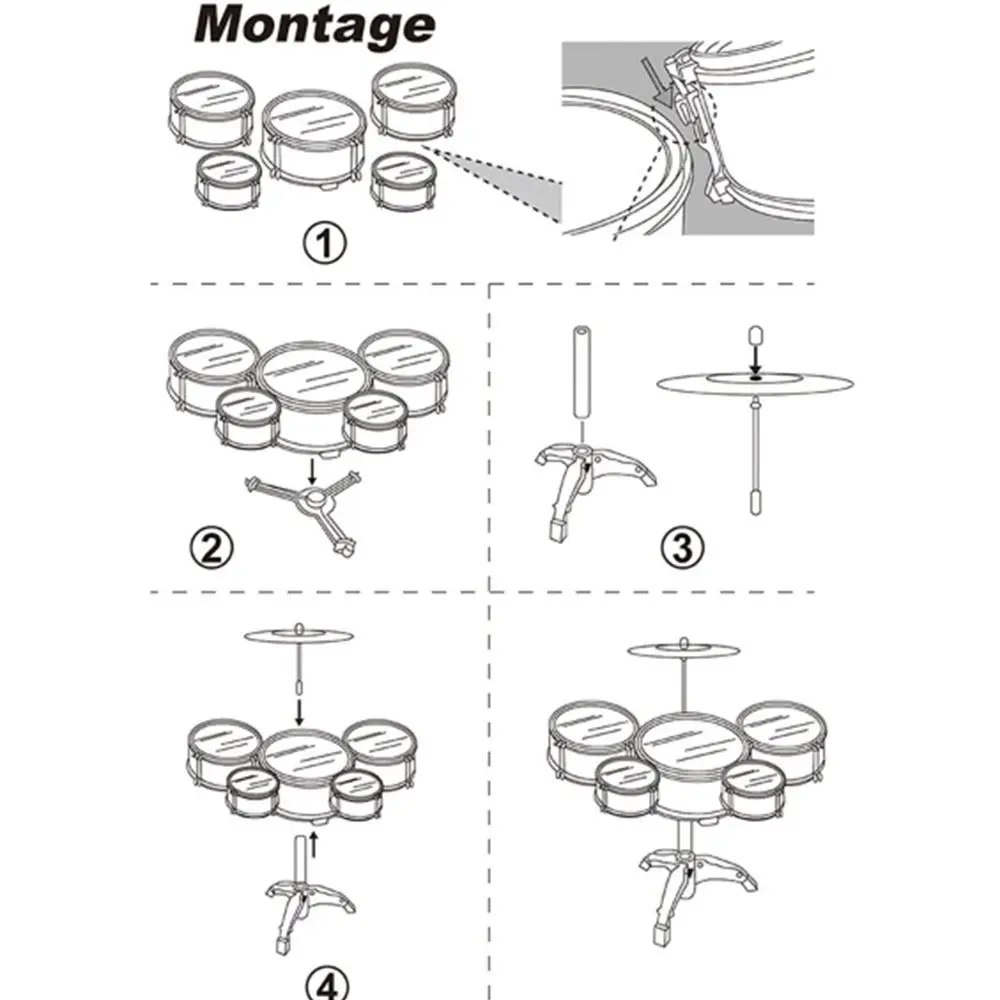 Montage

①

②

③

④