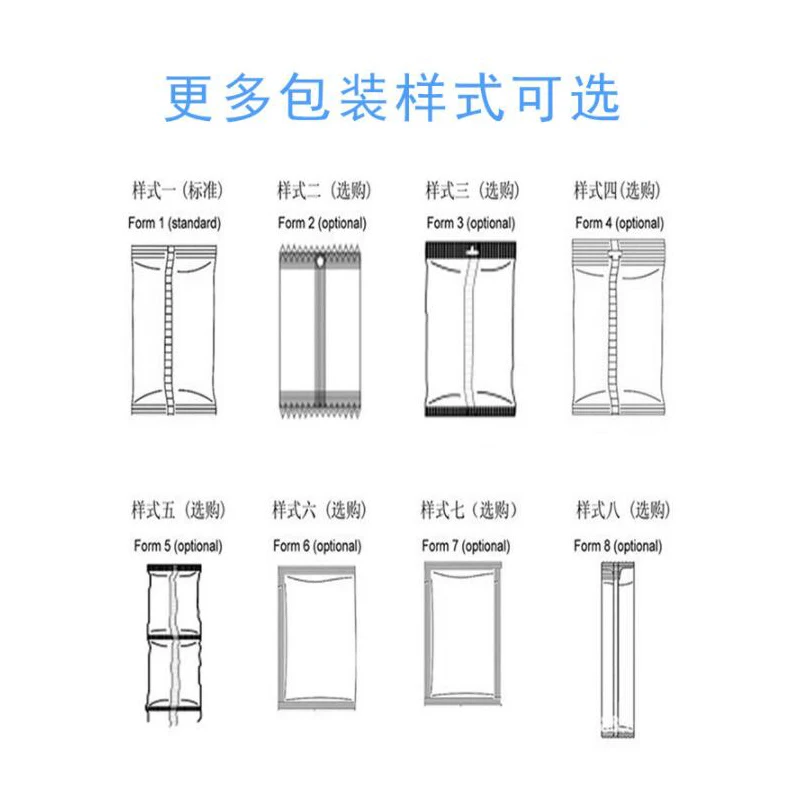 更多包装样式可选

样式一（标准）
Form 1 (standard)

样式二（选购）
Form 2 (optional)

样式三（选购）
Form 3 (optional)

样式四（选购）
Form 4 (optional)

样式五（选购）
Form 5 (optional)

样式六（选购）
Form 6 (optional)

样式七（选购）
Form 7 (optional)

样式八（选购）
Form 8 (optional)