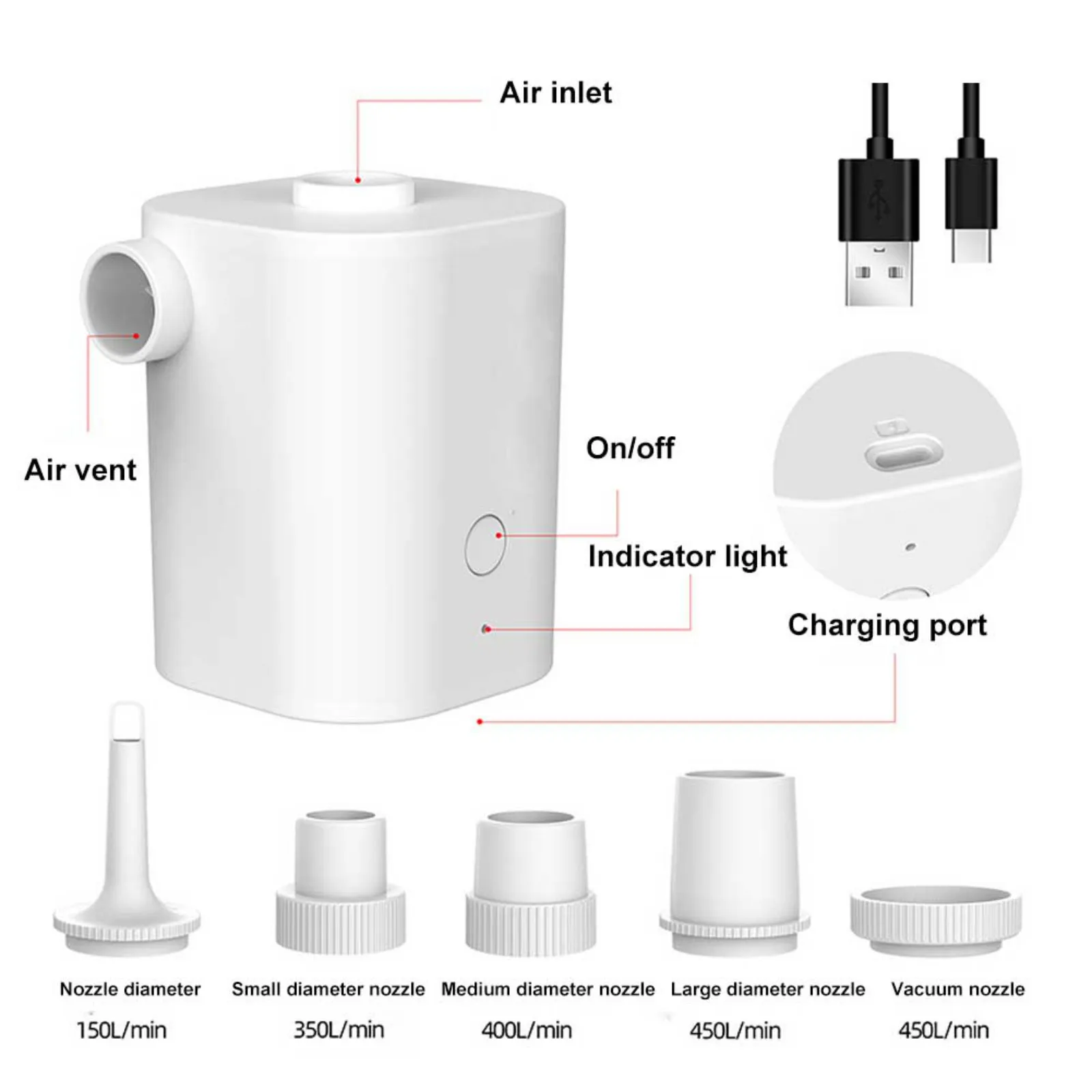 Air inlet

Air vent

On/off

Indicator light

Charging port

Nozzle diameter
150L/min

Small diameter nozzle
350L/min

Medium diameter nozzle
400L/min

Large diameter nozzle
450L/min

Vacuum nozzle
450L/min