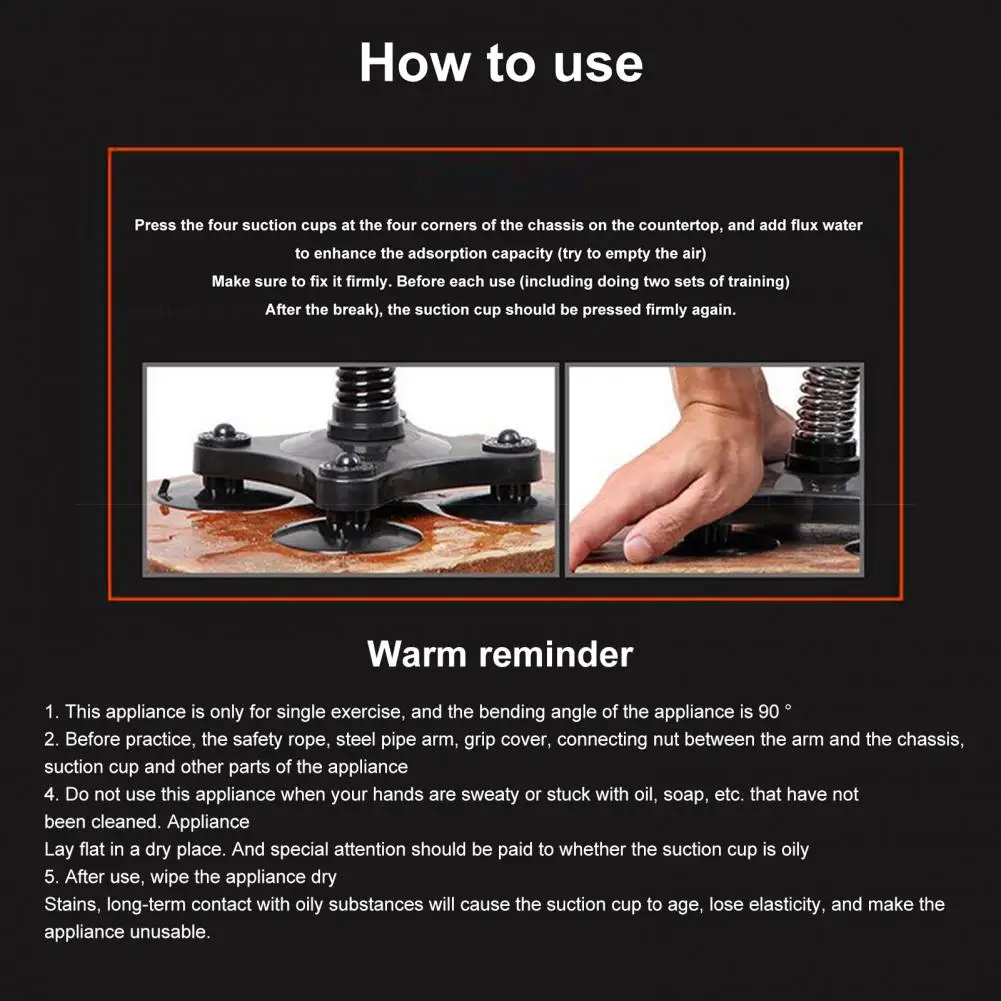 How to use

Press the four suction cups at the four corners of the chassis on the countertop, and add flux water to enhance the adsorption capacity (try to empty the air)
Make sure to fix it firmly. Before each use (including doing two sets of training)
After the break), the suction cup should be pressed firmly again.

Warm reminder

1. This appliance is only for single exercise, and the bending angle of the appliance is 90 °
2. Before practice, the safety rope, steel pipe arm, grip cover, connecting nut between the arm and the chassis, suction cup and other parts of the appliance
4. Do not use this appliance when your hands are sweaty or stuck with oil, soap, etc. that have not been cleaned. Appliance
Lay flat in a dry place. And special attention should be paid to whether the suction cup is oily
5. After use, wipe the appliance dry
Stains, long-term contact with oily substances will cause the suction cup to age, lose elasticity, and make the appliance unusable.