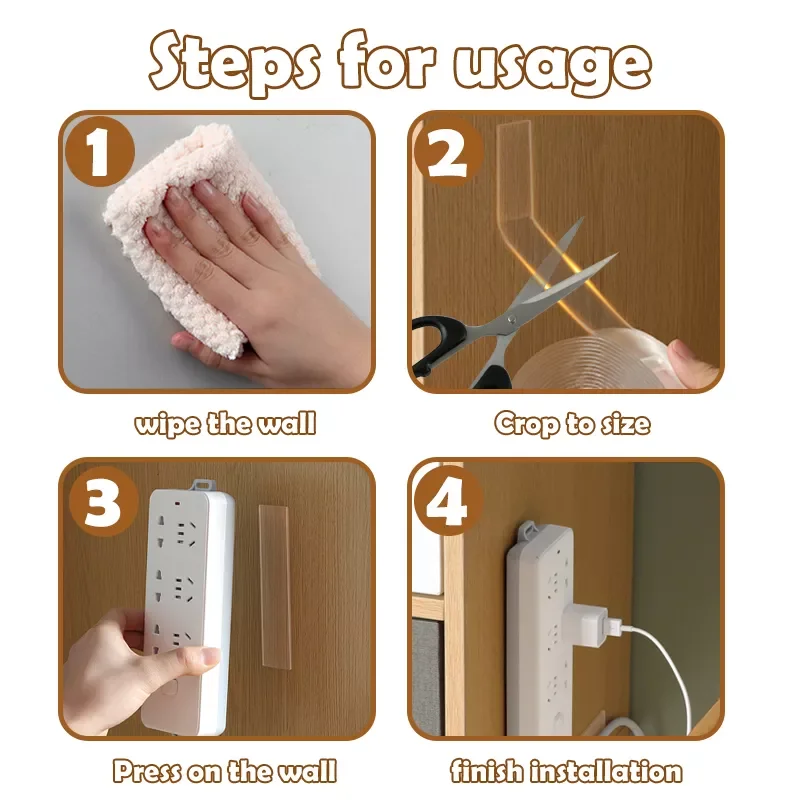 Steps for usage

1

wipe the wall

2

Crop to size

3

Press on the wall

4

finish installation