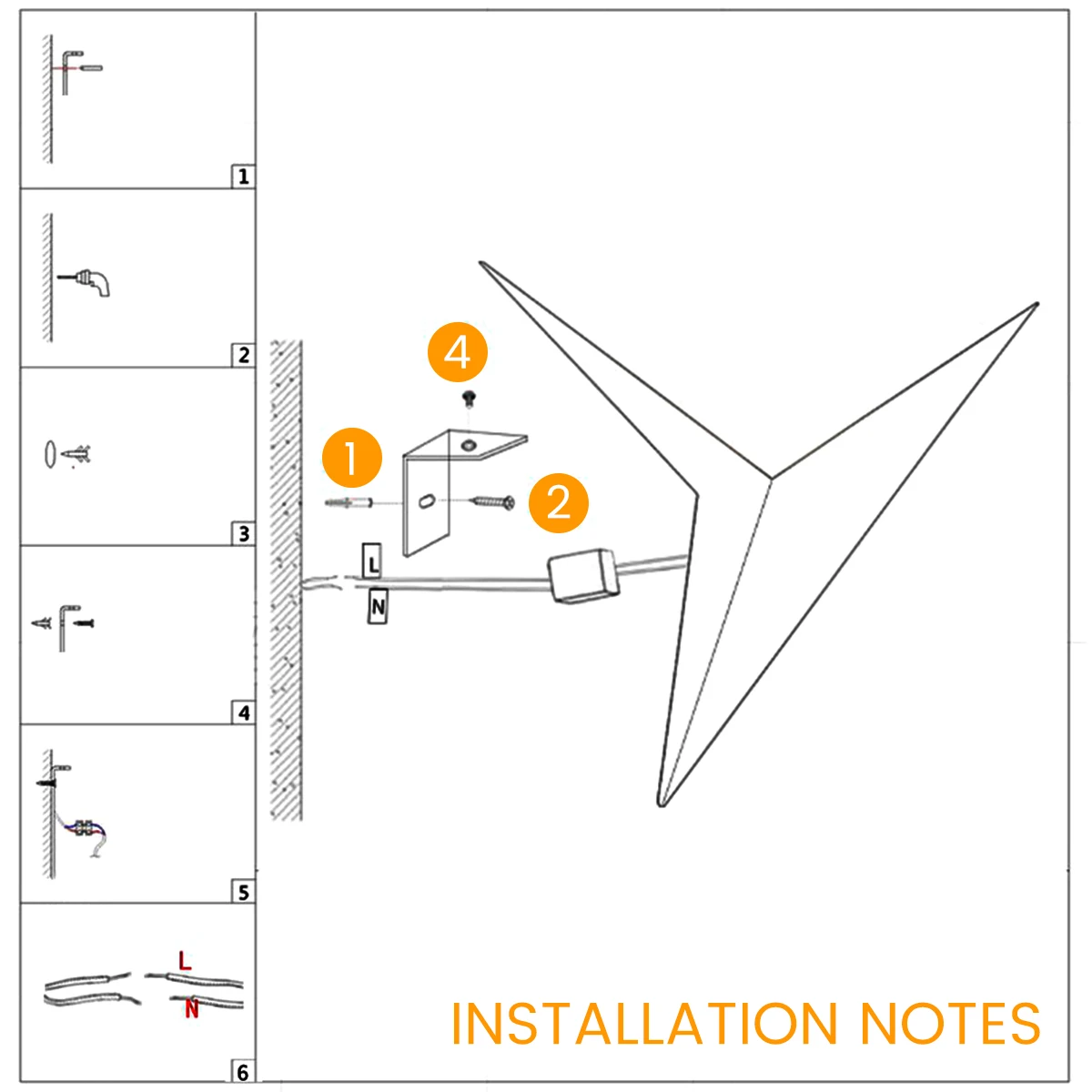 1

2

3

4

5

L
N
6

4
1
2
L
N

INSTALLATION NOTES