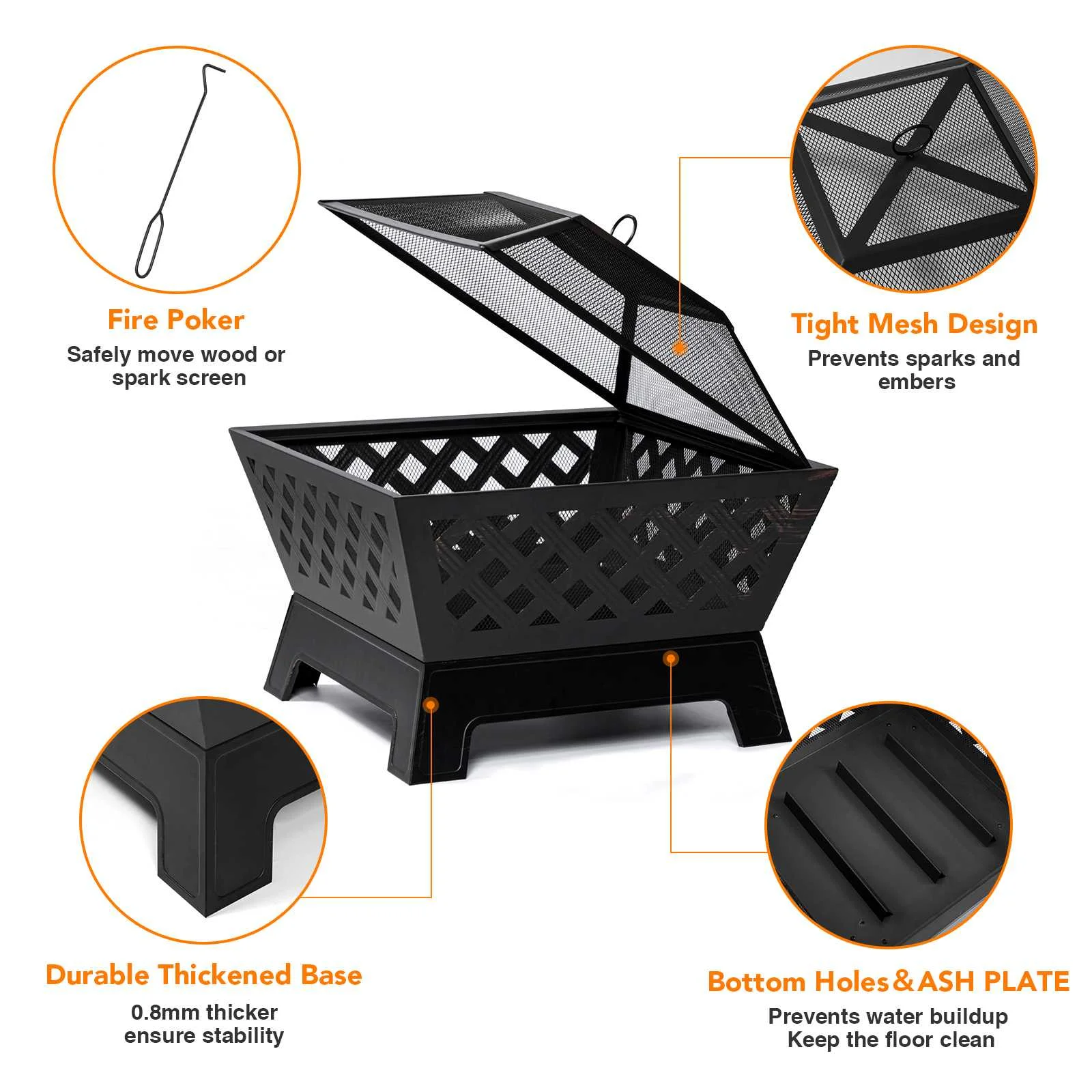 Fire Poker

Safely move wood or spark screen

Tight Mesh Design

Prevents sparks and embers

Durable Thickened Base

0.8mm thicker ensure stability

Bottom Holes&ASH PLATE

Prevents water buildup
Keep the floor clean