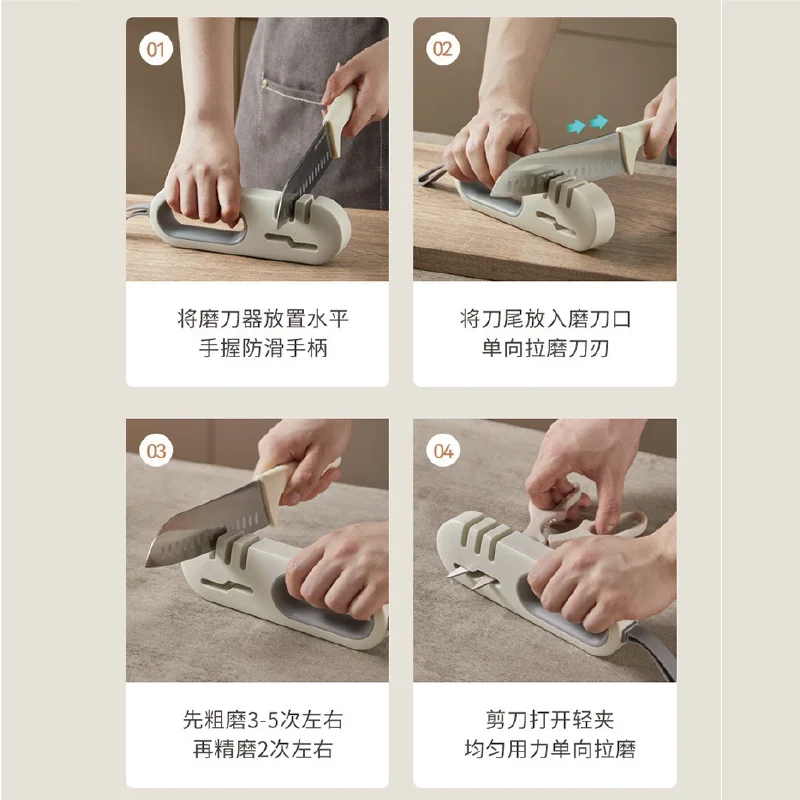 01

将磨刀器放置水平
手握防滑手柄

02

将刀尾放入磨刀口
单向拉磨刀刃

03

先粗磨3-5次左右
再精磨2次左右

04

剪刀打开轻夹
均匀用力单向拉磨