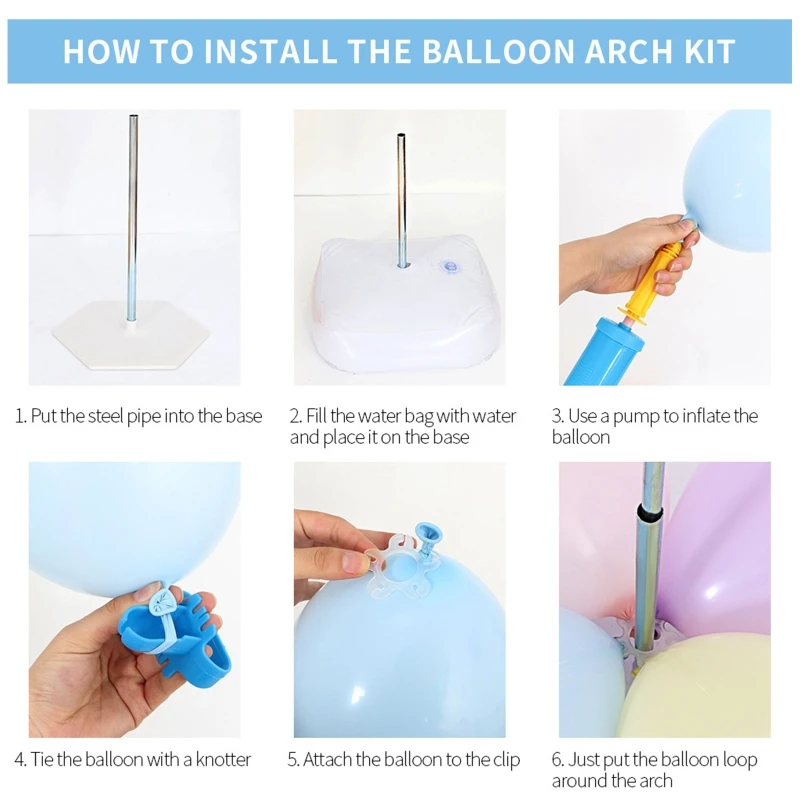 HOW TO INSTALL THE BALLOON ARCH KIT

1. Put the steel pipe into the base

2. Fill the water bag with water and place it on the base

3. Use a pump to inflate the balloon

4. Tie the balloon with a knotter

5. Attach the balloon to the clip

6. Just put the balloon loop around the arch