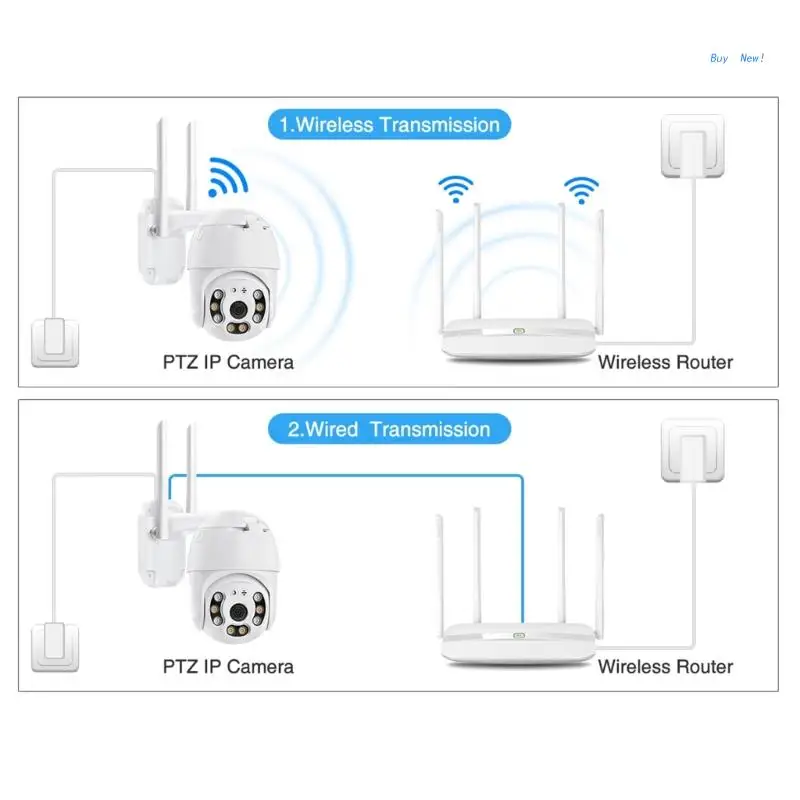 Buy New!

1.Wireless Transmission

PTZ IP Camera

Wireless Router

2.Wired Transmission

PTZ IP Camera

Wireless Router