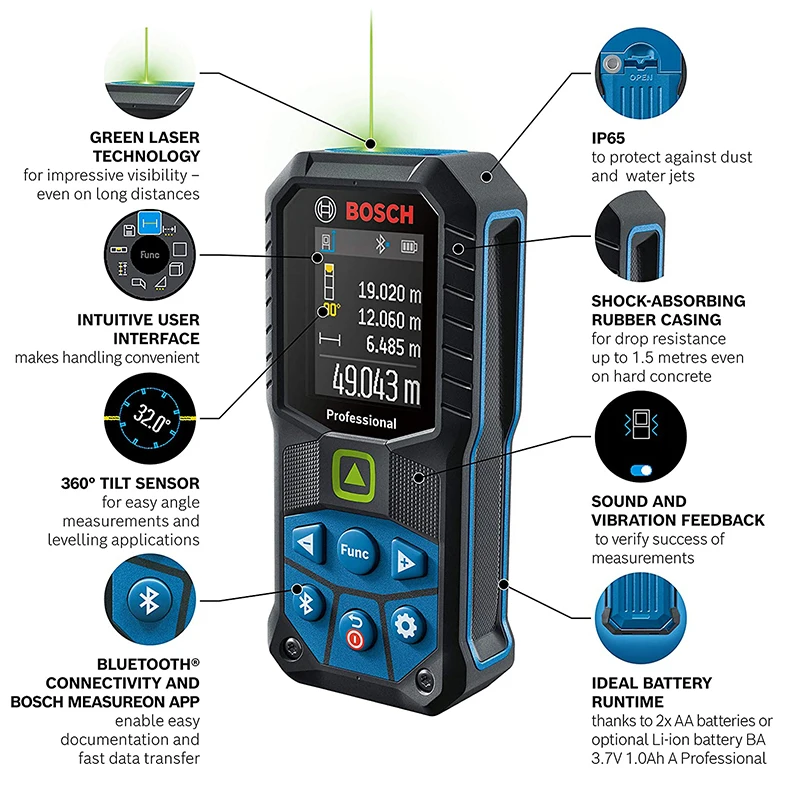 GREEN LASER TECHNOLOGY
for impressive visibility – even on long distances

Func

INTUITIVE USER INTERFACE
makes handling convenient

32.0°

360° TILT SENSOR
for easy angle measurements and levelling applications

BLUETOOTH® CONNECTIVITY AND BOSCH MEASUREON APP
enable easy documentation and fast data transfer

BOSCH

90°
19.020 m
12.060 m
6.485 m
49.043 m

Professional

Func

OPEN

IP65
to protect against dust and water jets

SHOCK-ABSORBING RUBBER CASING
for drop resistance up to 1.5 metres even on hard concrete

SOUND AND VIBRATION FEEDBACK
to verify success of measurements

IDEAL BATTERY RUNTIME
thanks to 2x AA batteries or optional Li-ion battery BA 3.7V 1.0Ah A Professional