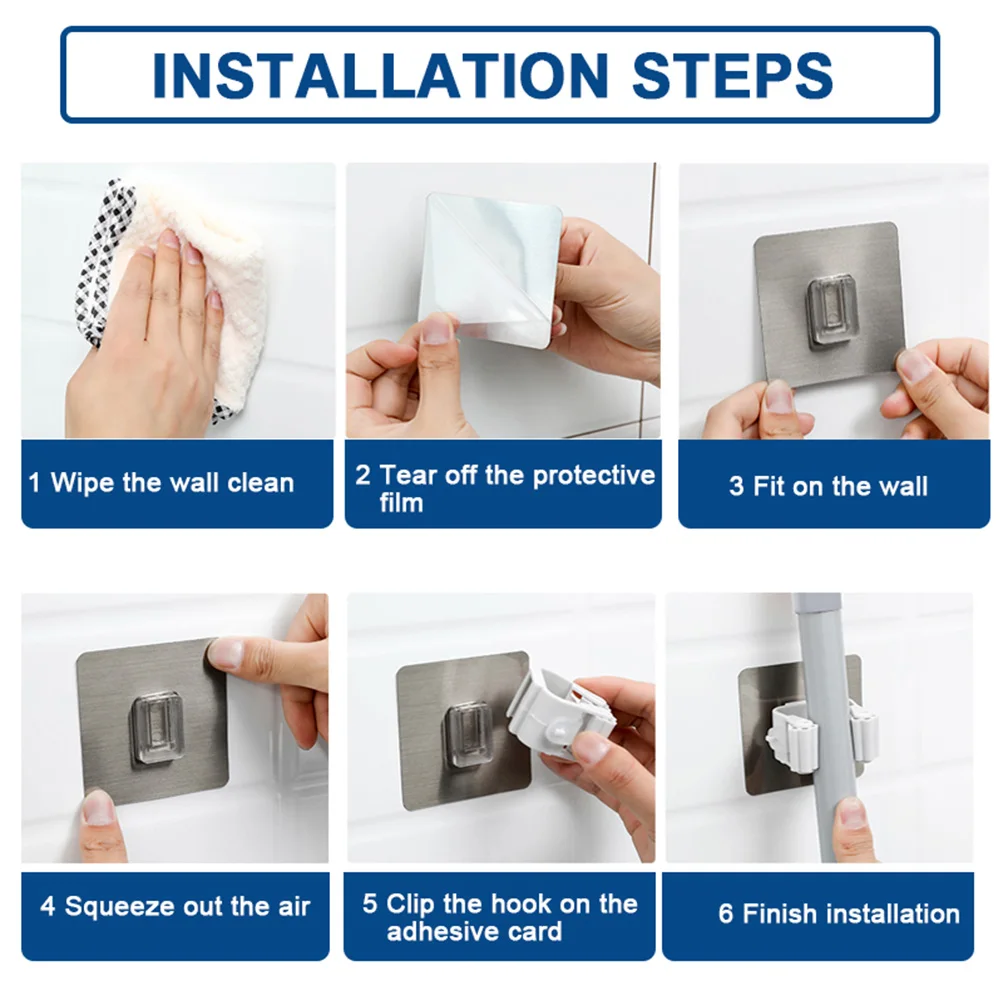 INSTALLATION STEPS

1 Wipe the wall clean

2 Tear off the protective film

3 Fit on the wall

4 Squeeze out the air

5 Clip the hook on the adhesive card

6 Finish installation