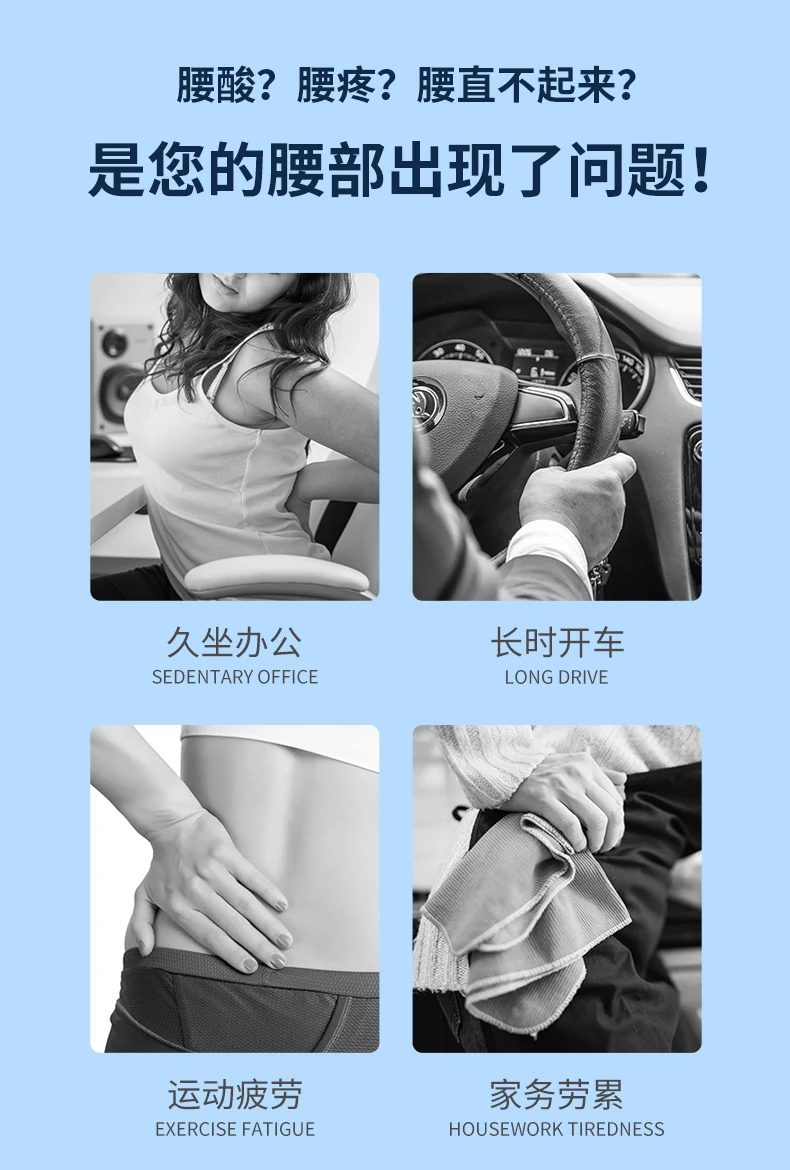 腰酸？腰疼？腰直不起来？

是您的腰部出现了问题！

久坐办公
SEDENTARY OFFICE

长时开车
LONG DRIVE

运动疲劳
EXERCISE FATIGUE

家务劳累
HOUSEWORK TIREDNESS